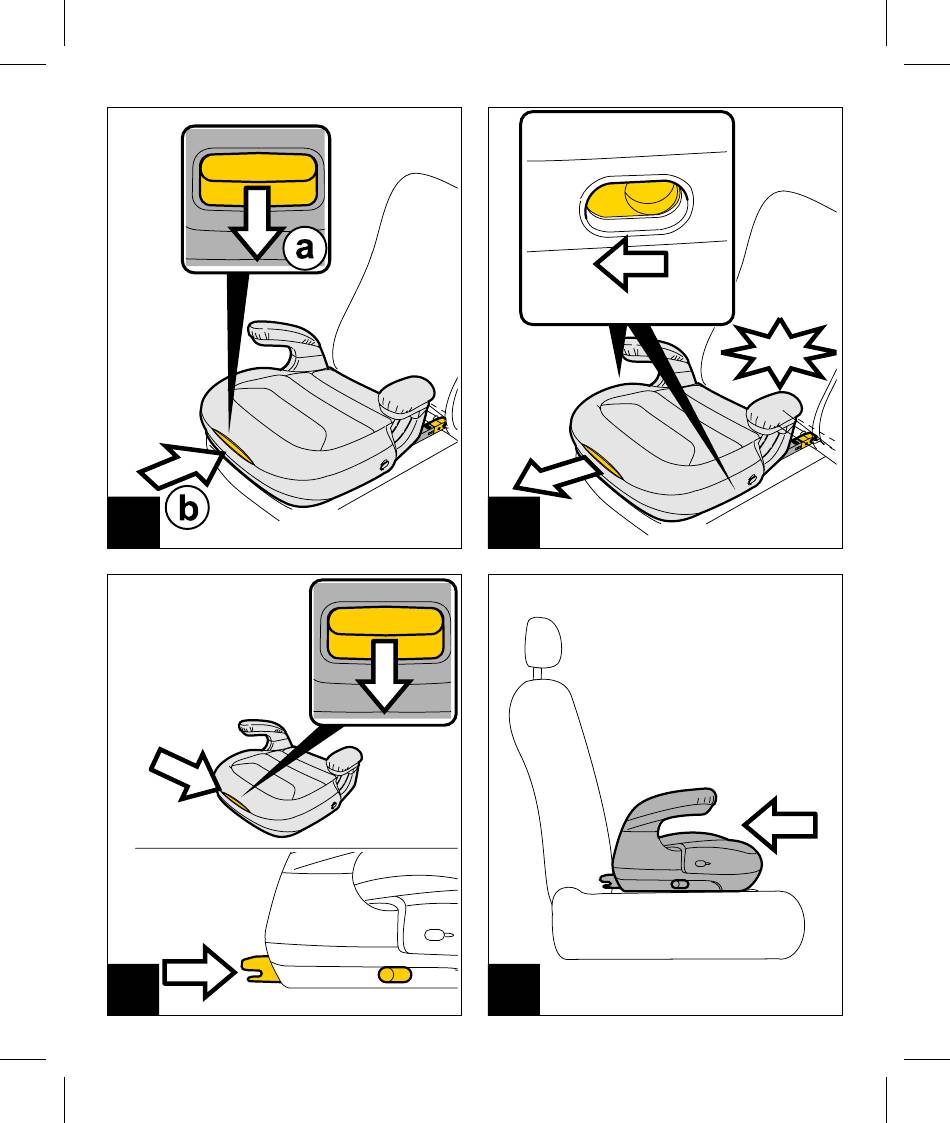 a

b