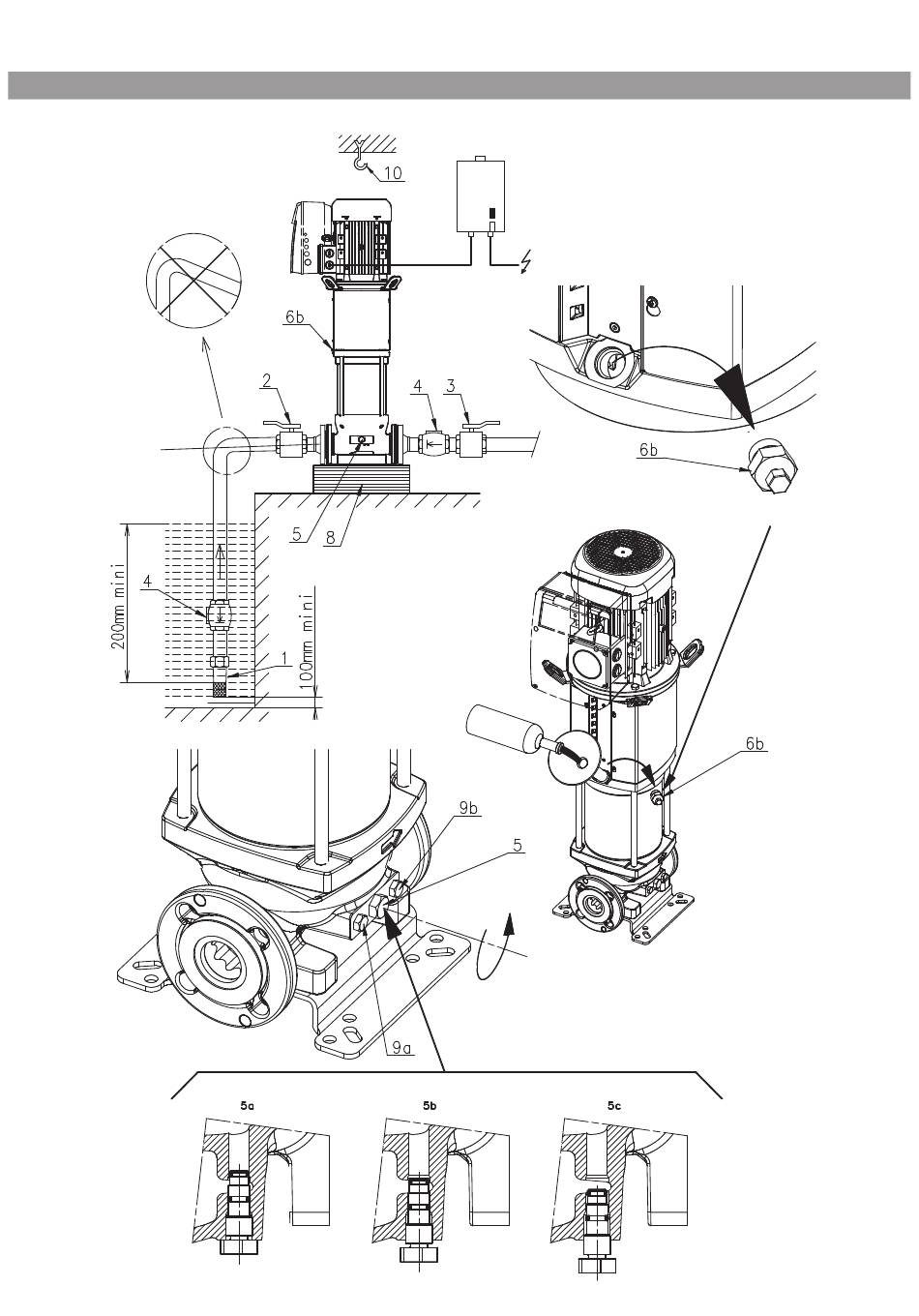 10

6b

2

4

3

6b

5

8

200mm mini

4

1

100mm mini

6b

9b

5

9a

5a

5b

5c