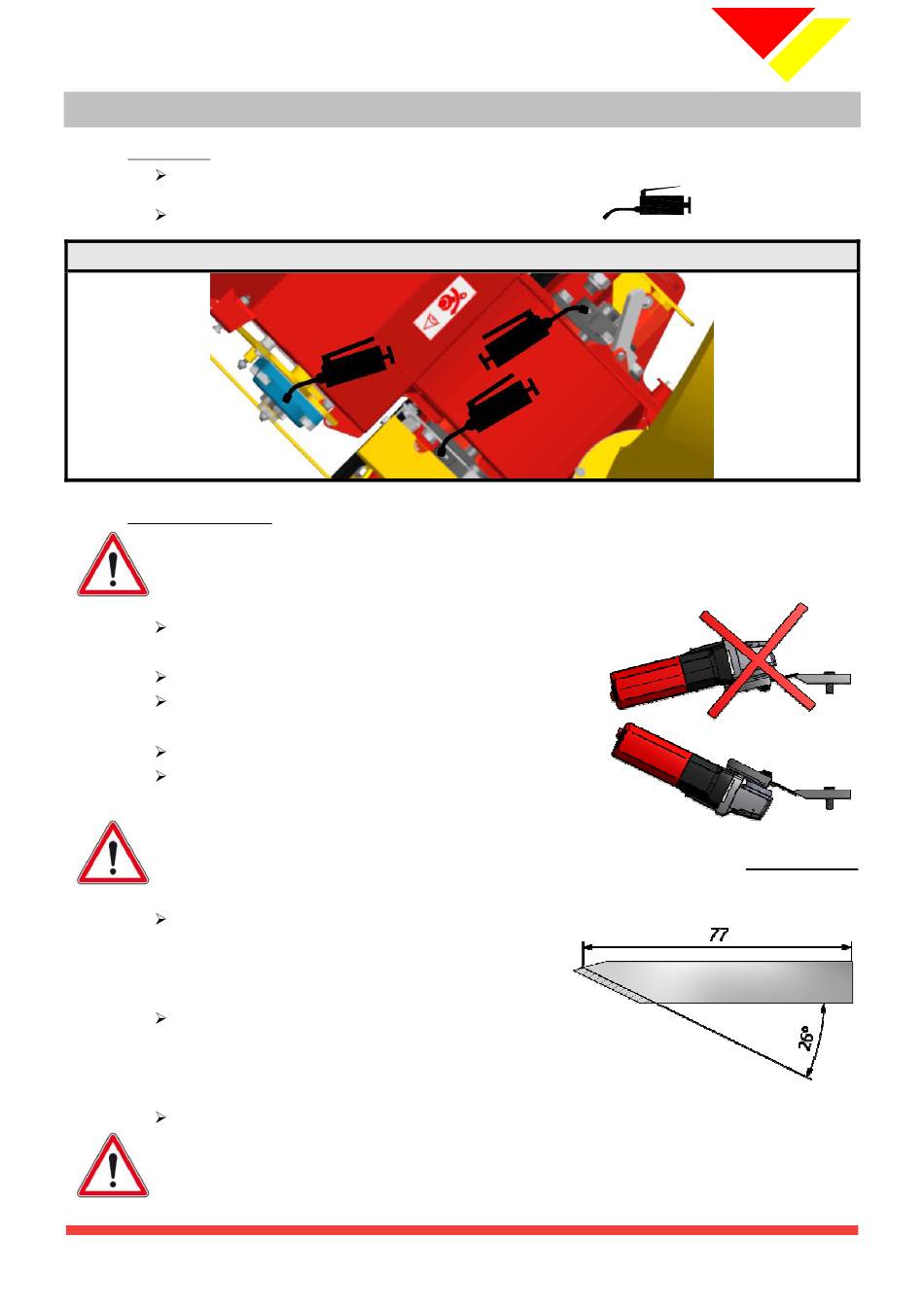 77

26°