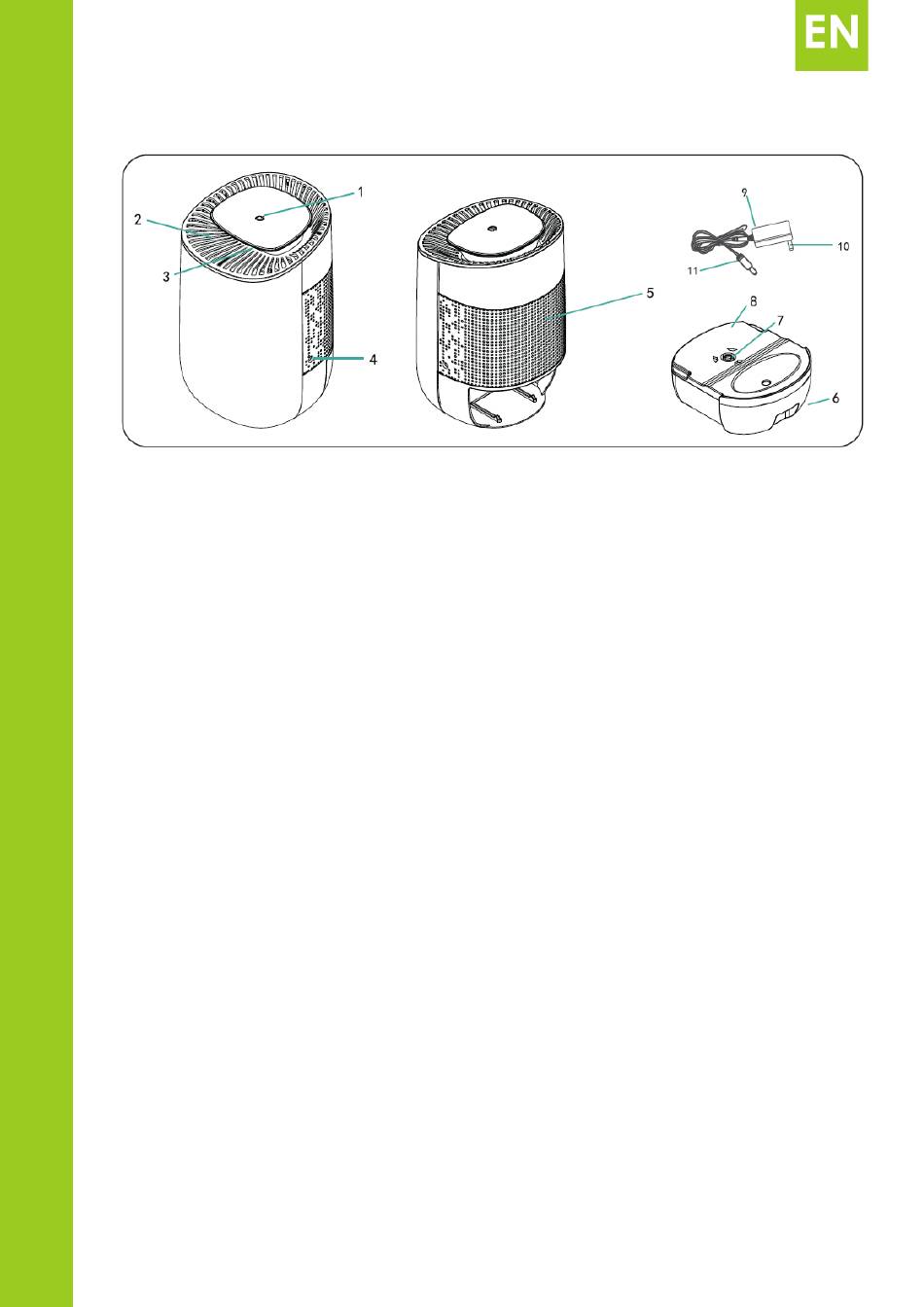 EN

1
2
3
4
5
9
10
11
8
7
6