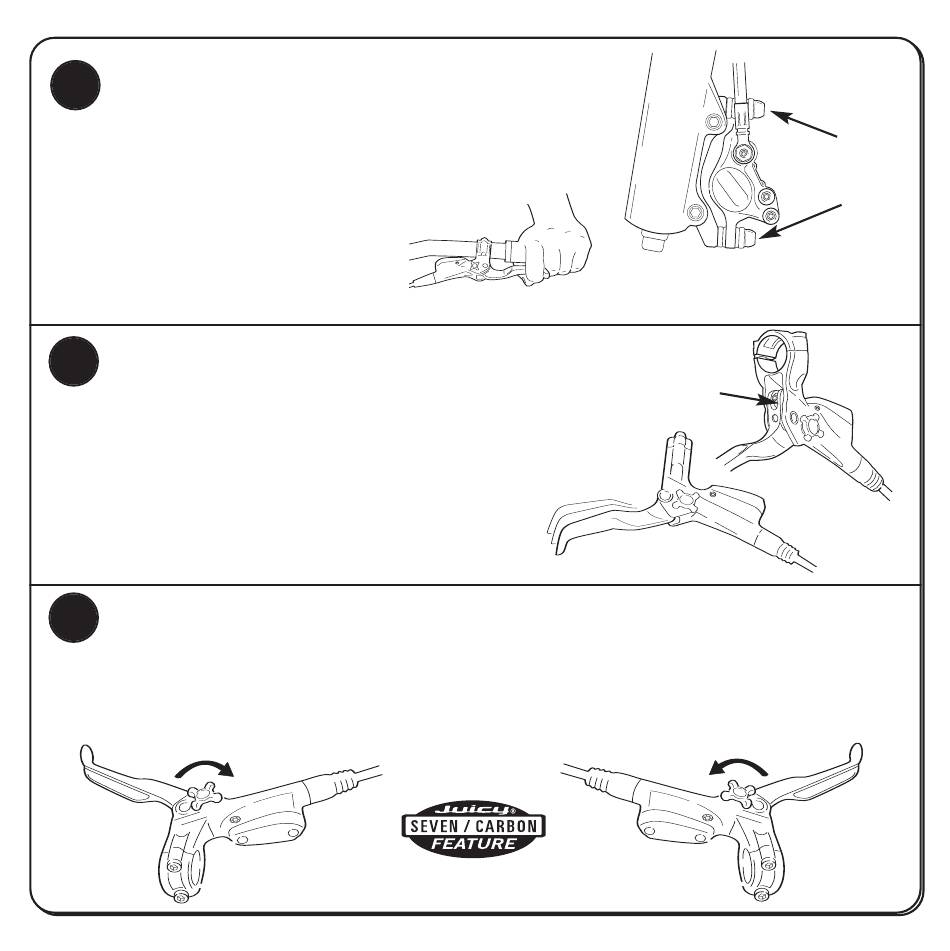 Juicy®
SEVEN / CARBON
FEATURE