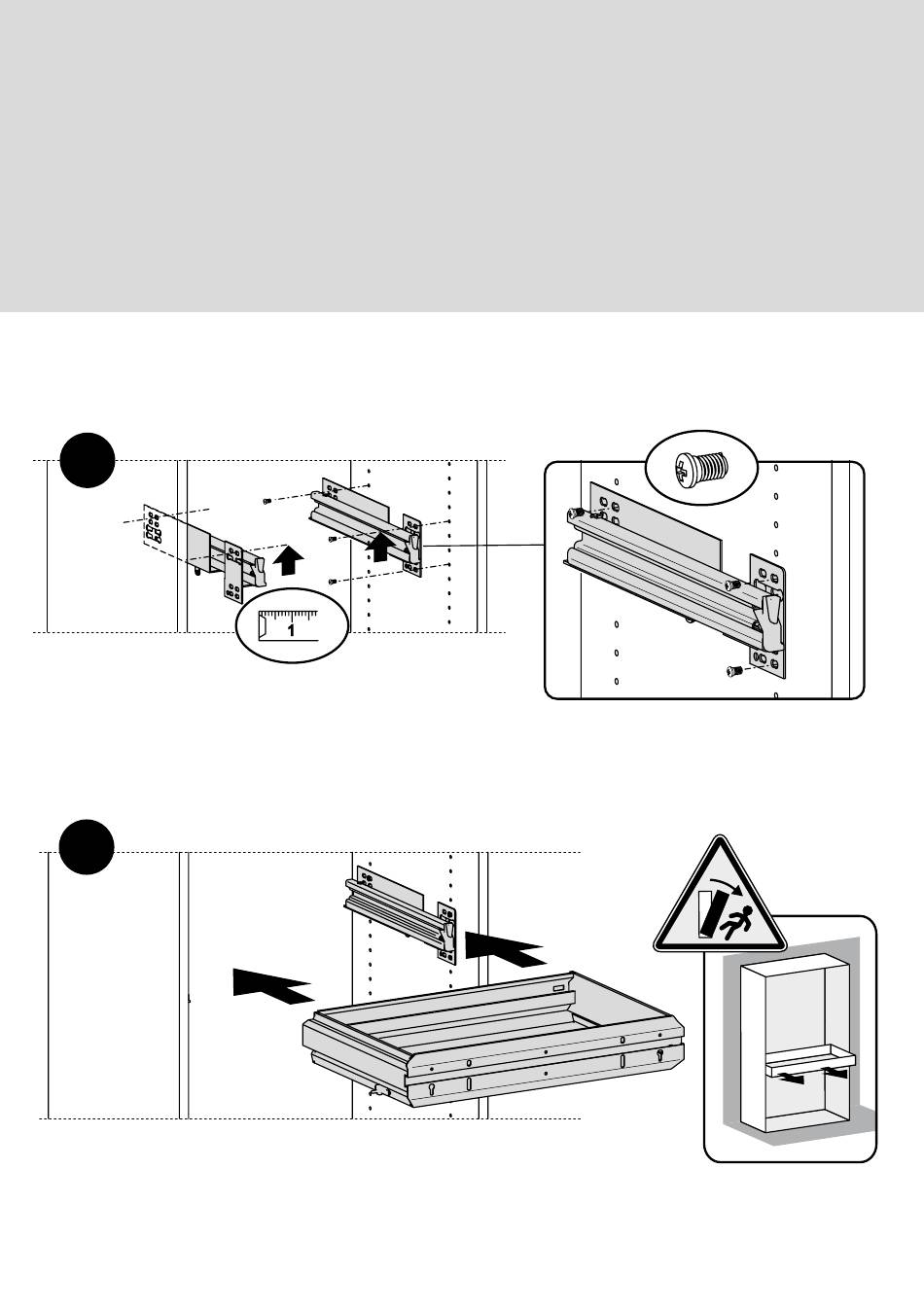 1