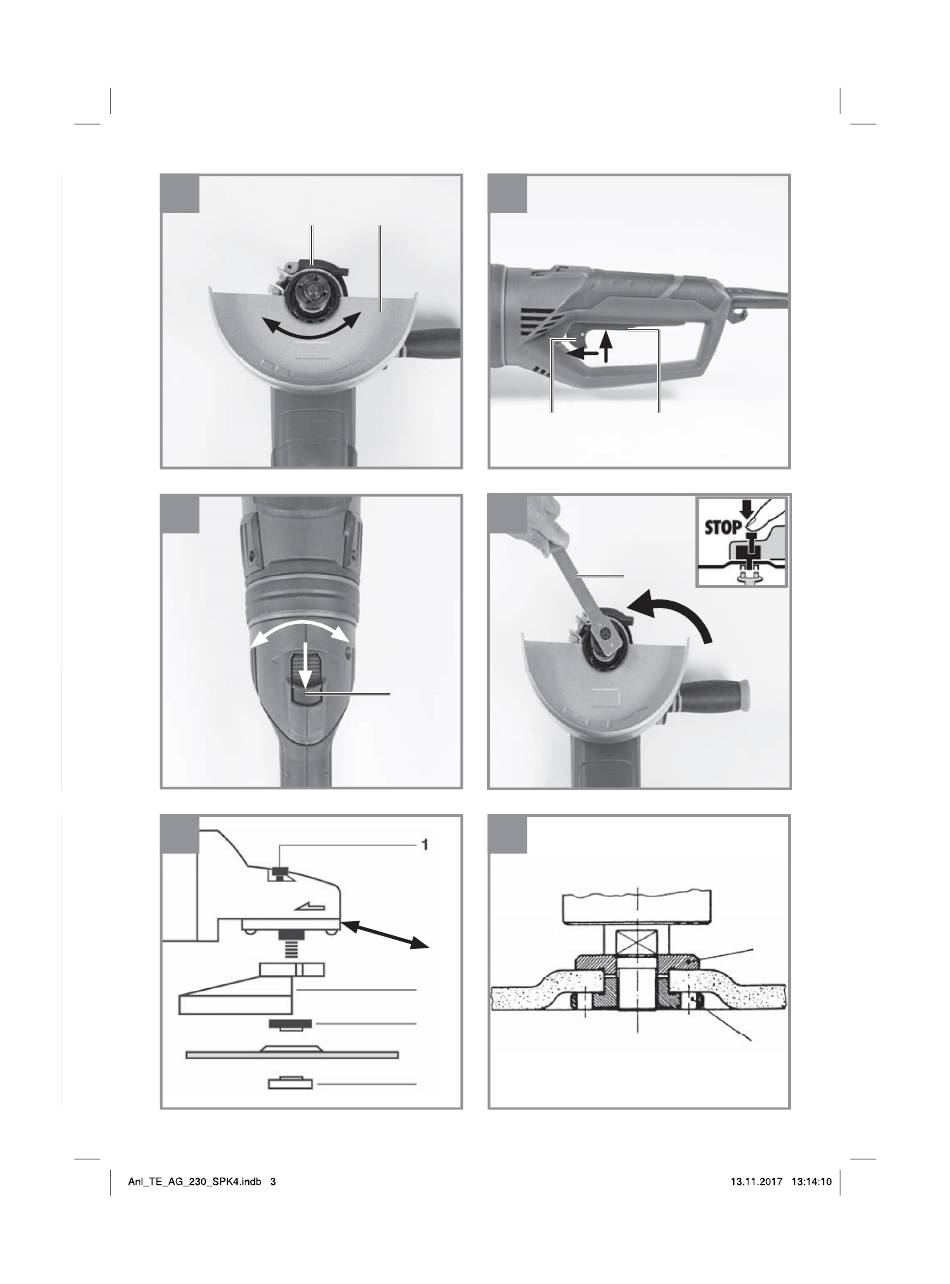 STOP

1

Anl_TE_AG_230_SPK4.indb 3

13.11.2017 13:14:10