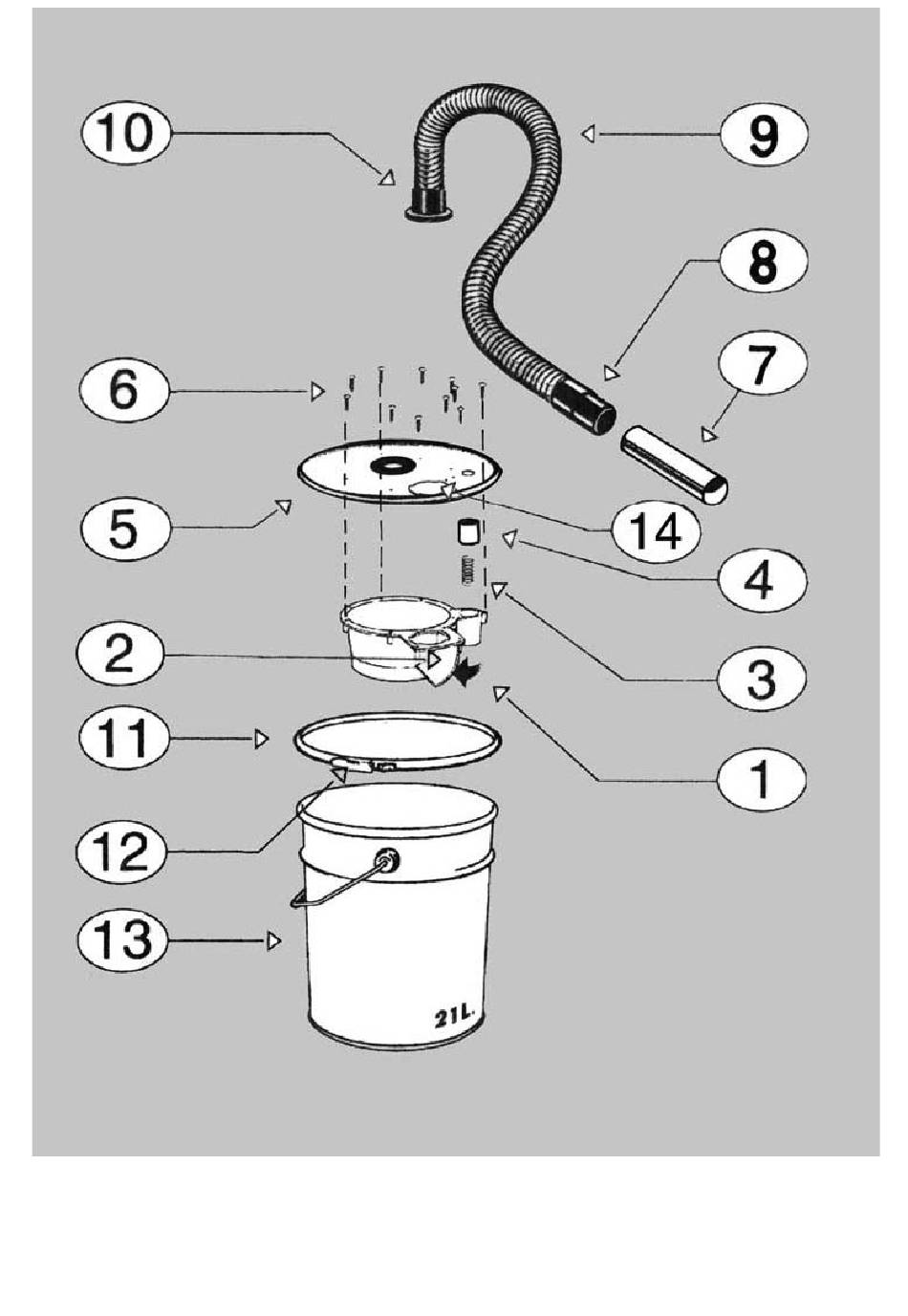 10
9
8
7
6
5
14
4
2
3
11
1
12
13
21L.