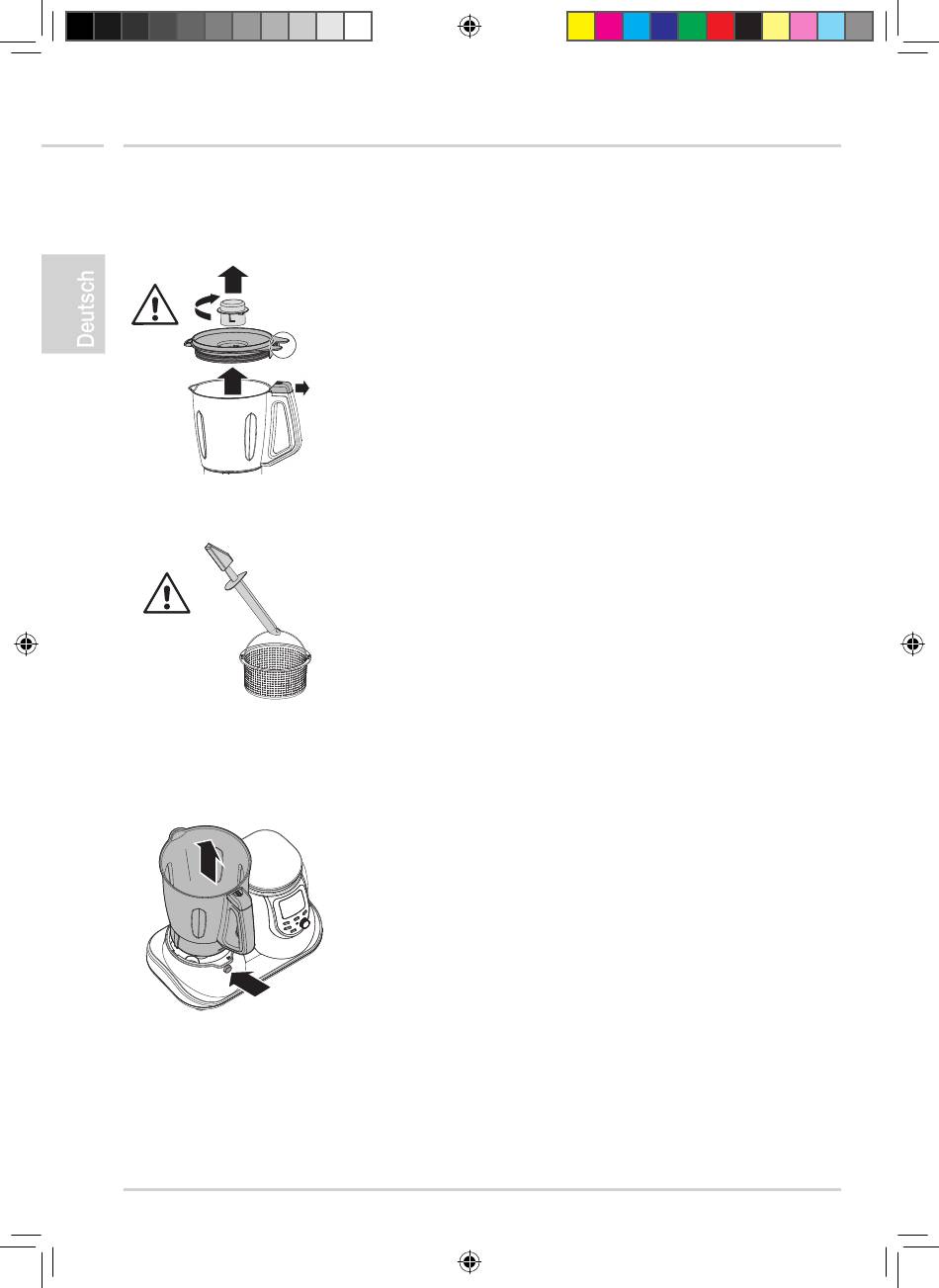 Deutsch

L