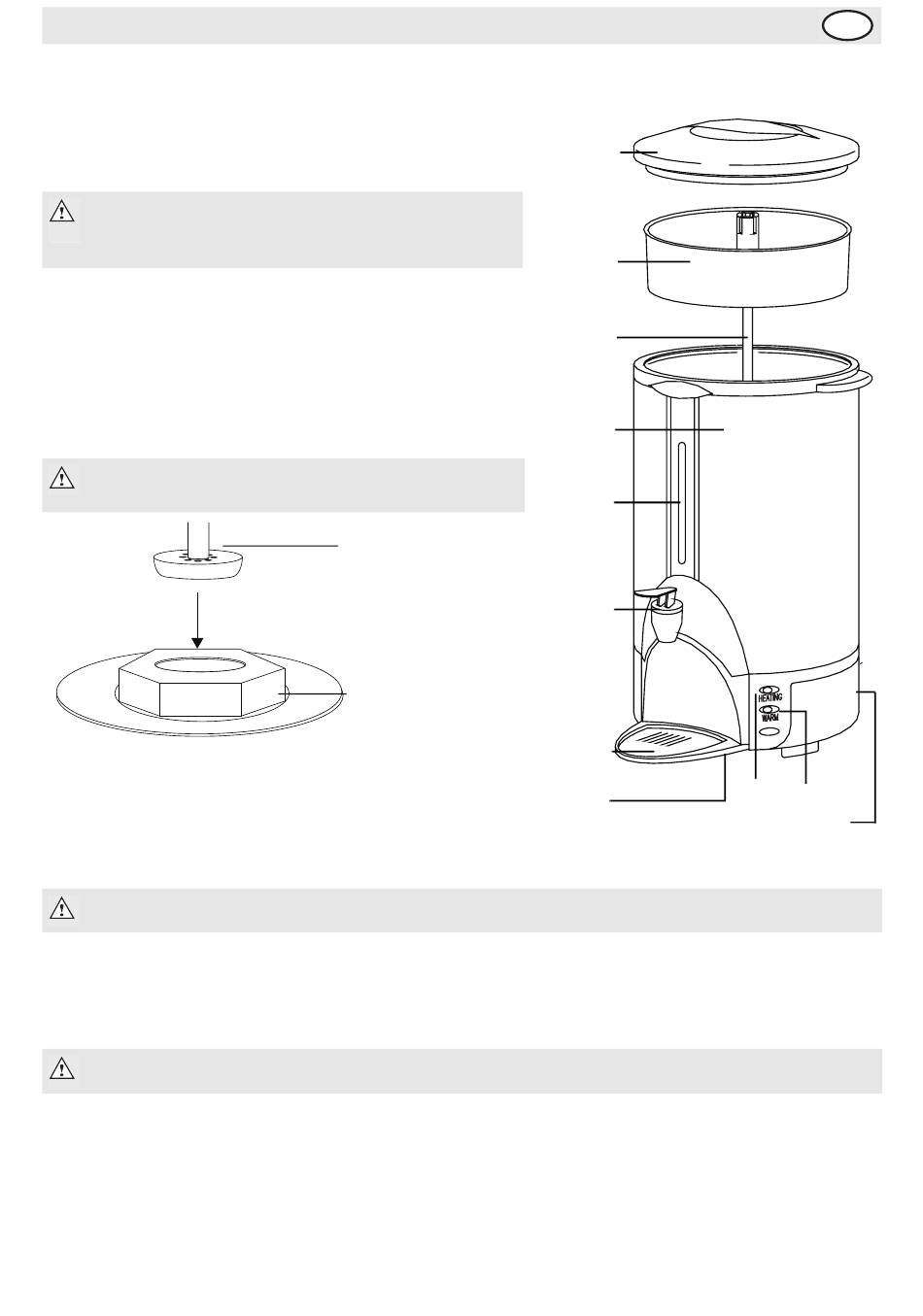 HEATING
WARM