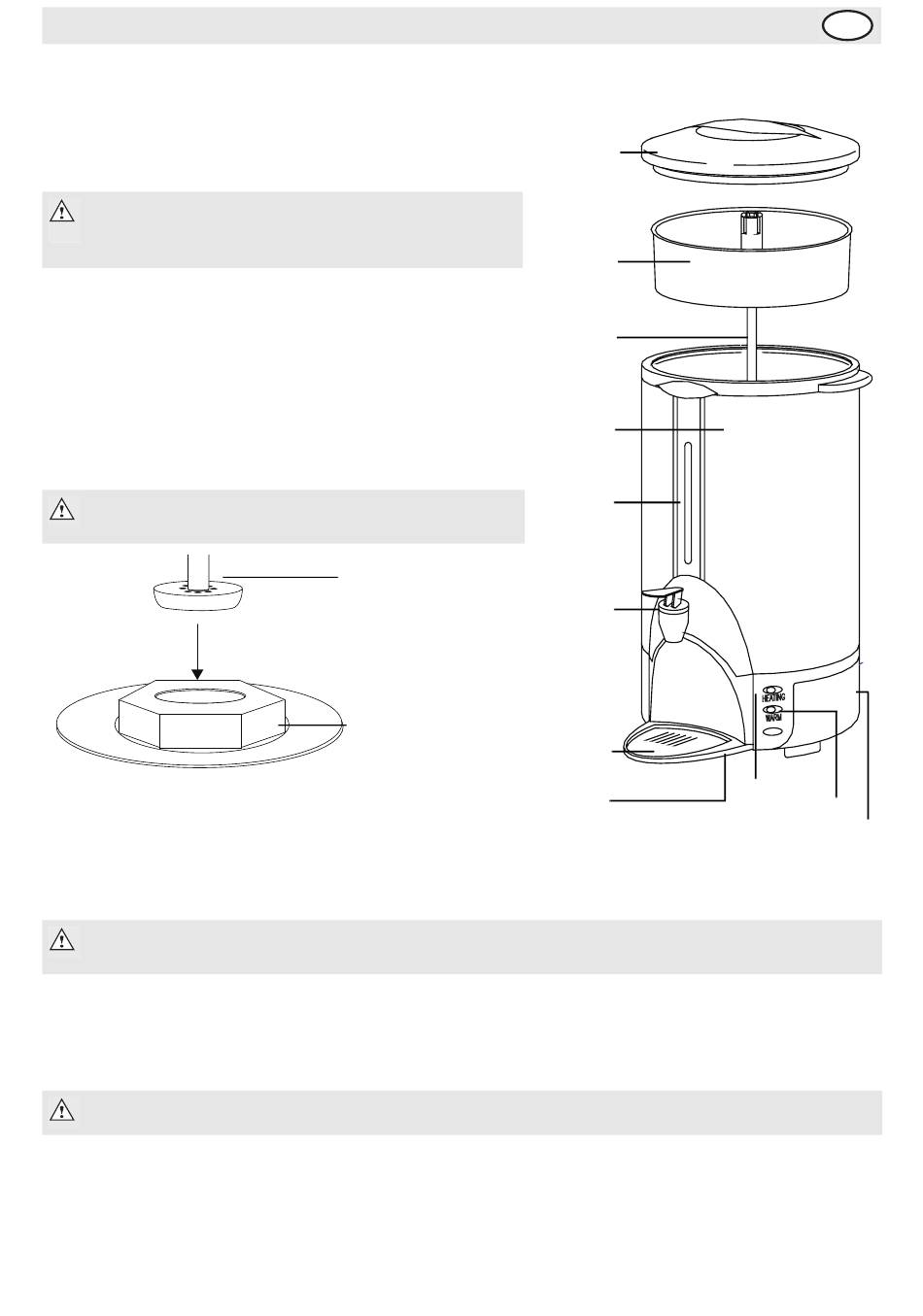 HEATING
WARM