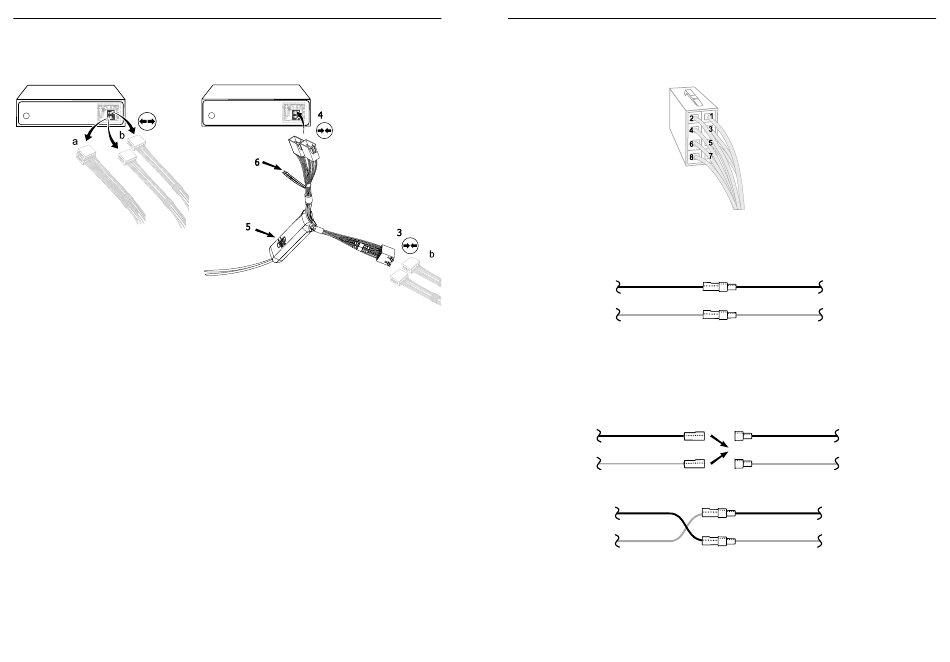 a
b
4
6
5
3
b
2
1
4
3
6
5
8
7