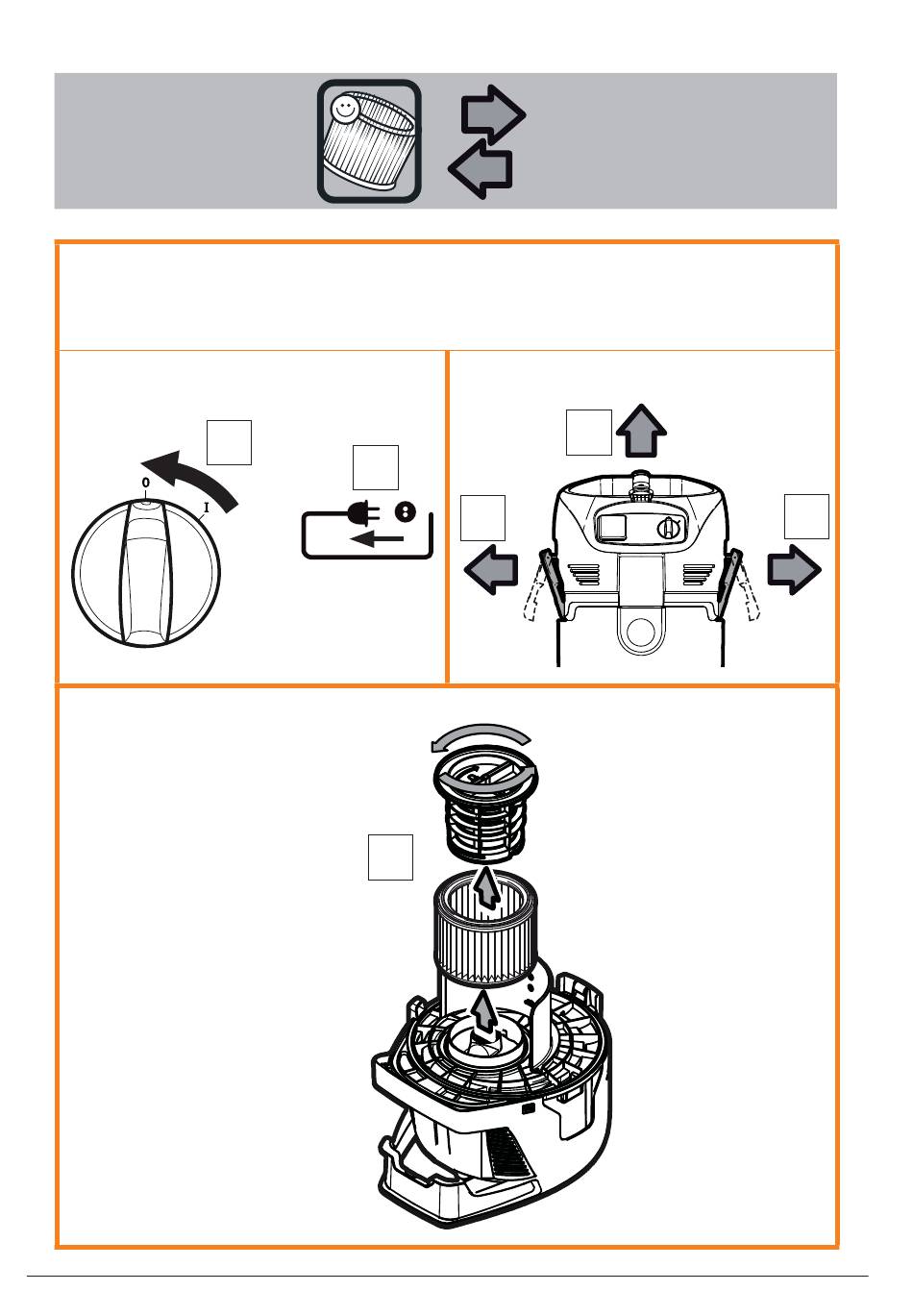 0
I