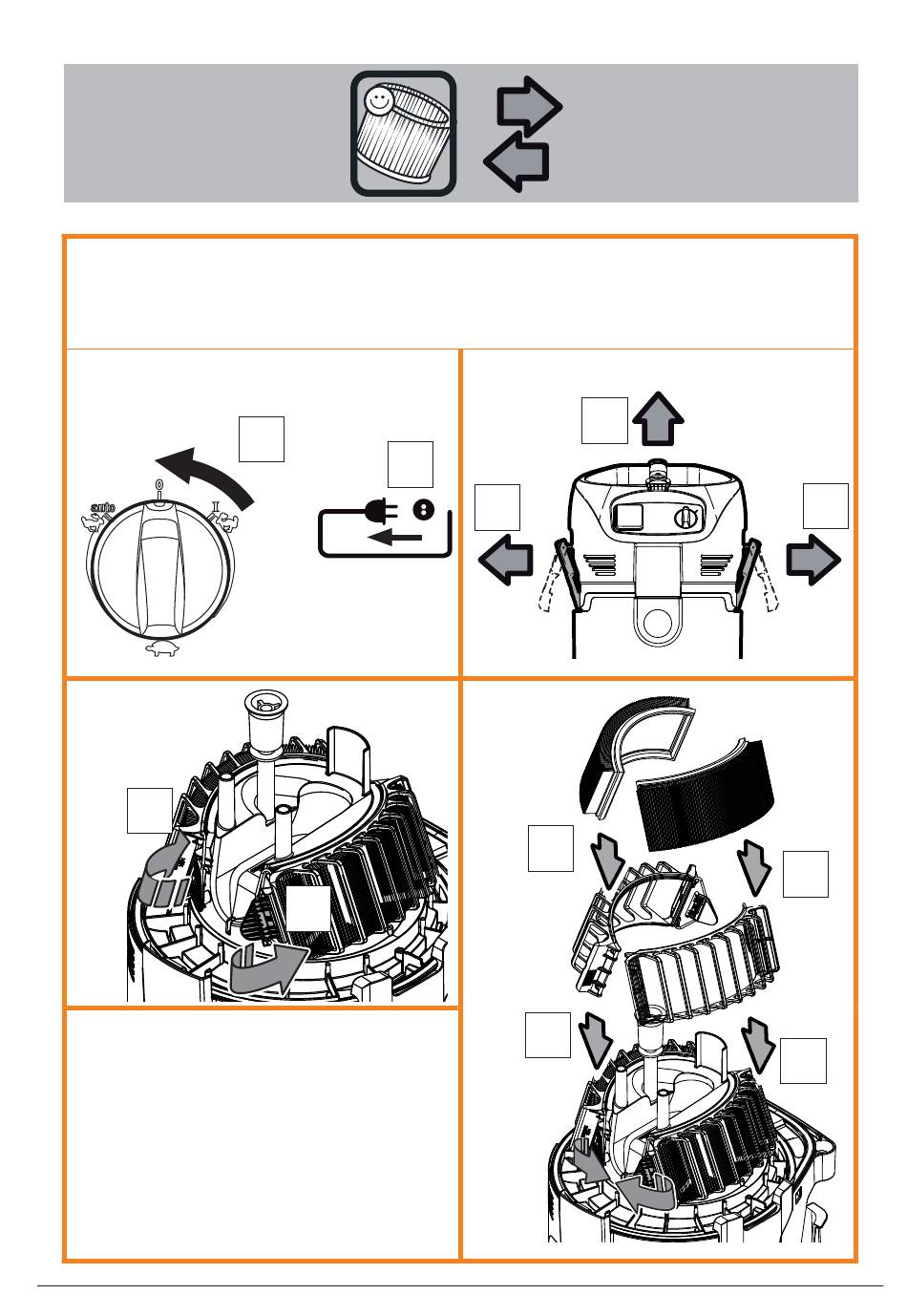 auto
0
I