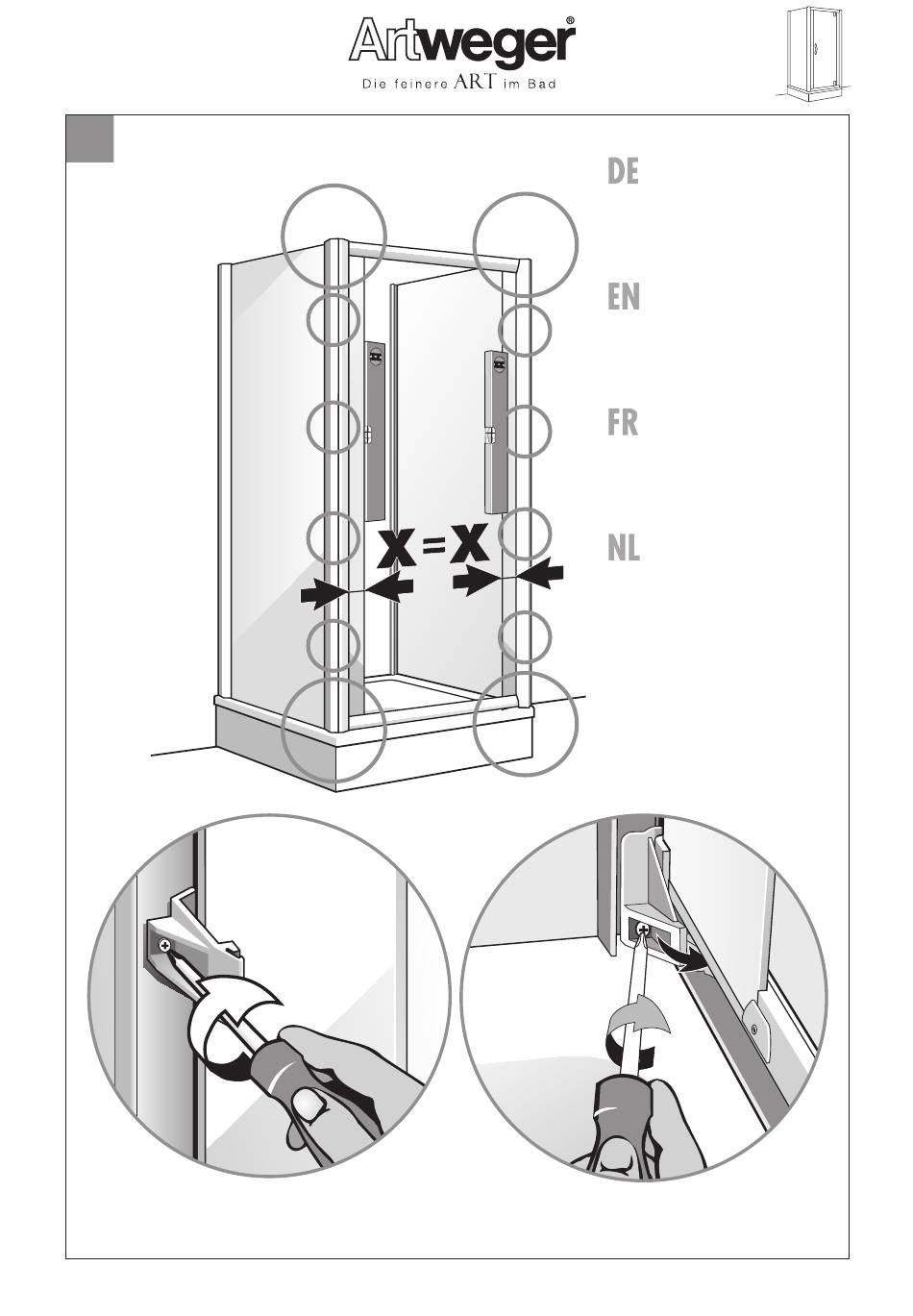 Artweger®
Die feinere ART im Bad

DE

EN

FR

NL

X = X