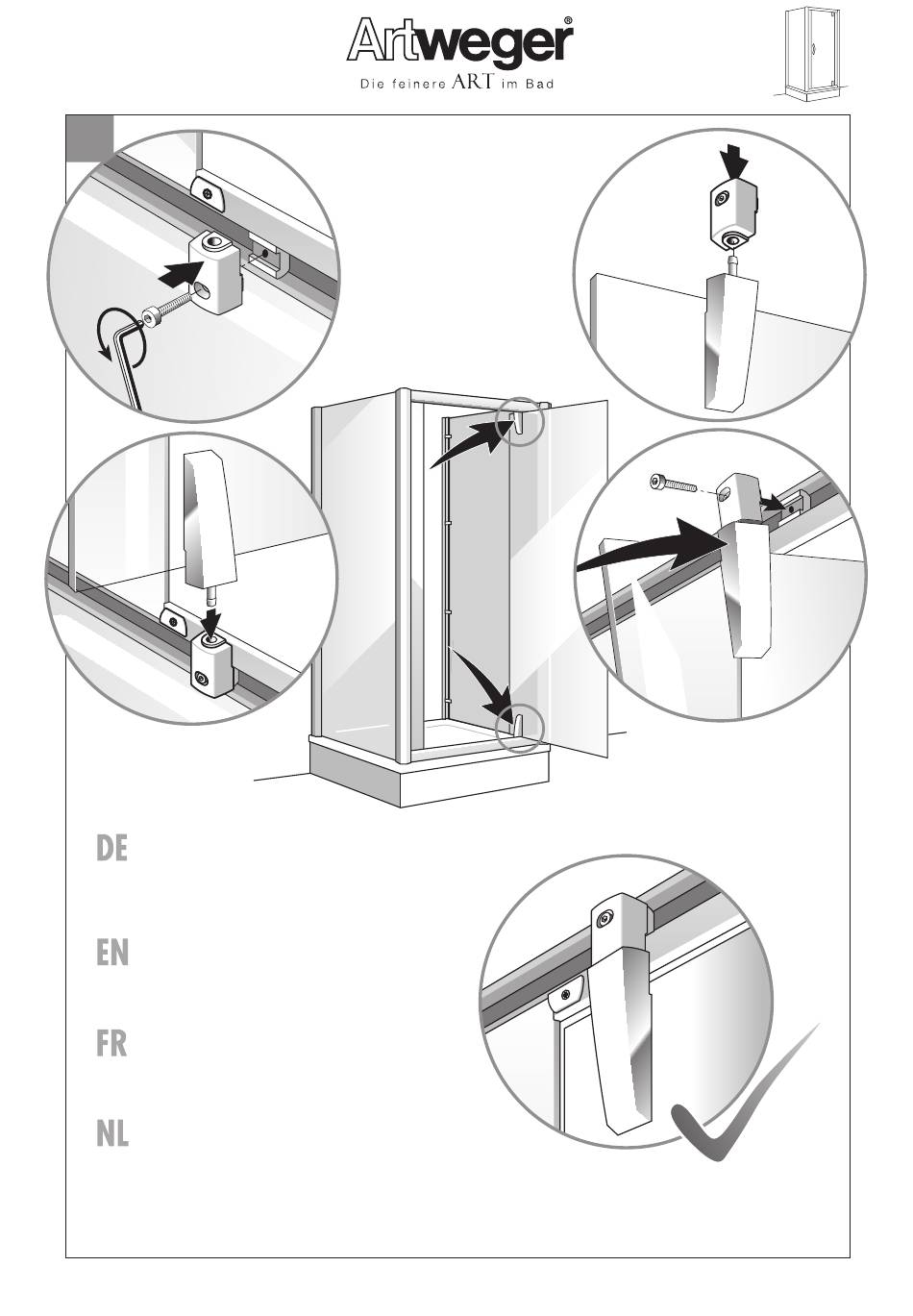 Artweger®
Die feinere ART im Bad

DE

EN

FR

NL