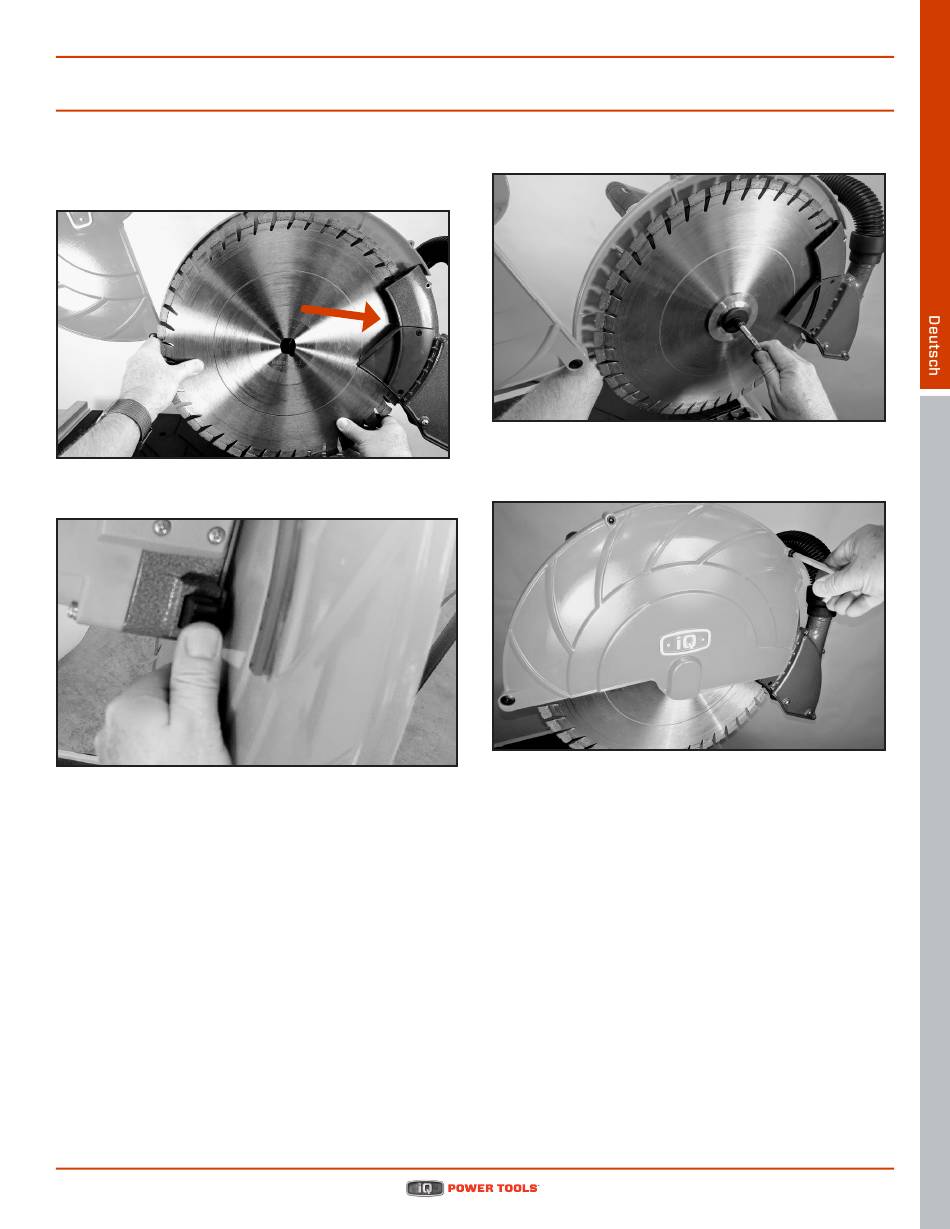 Deutsch

iQ

iQ POWER TOOLS