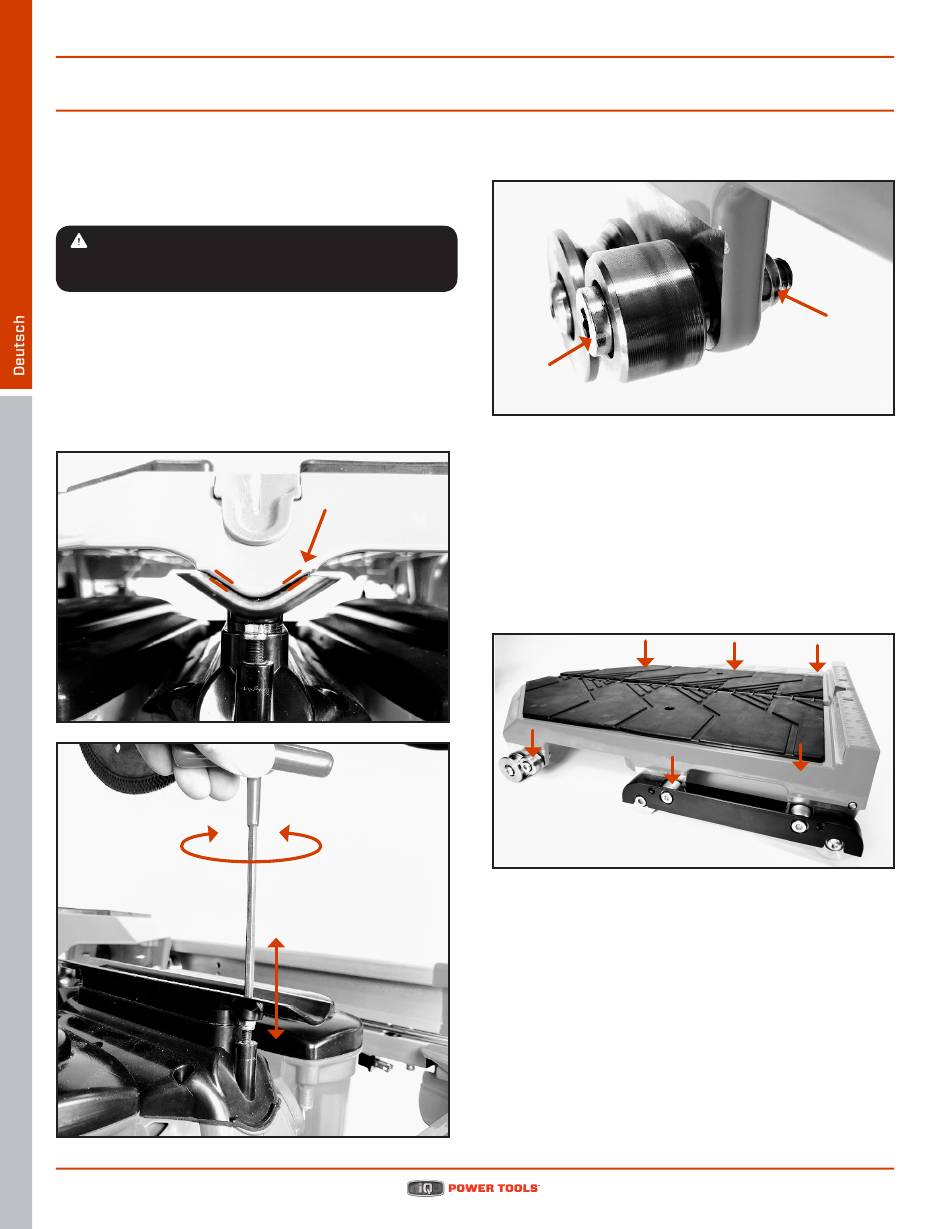 Deutsch

iQ POWER TOOLS