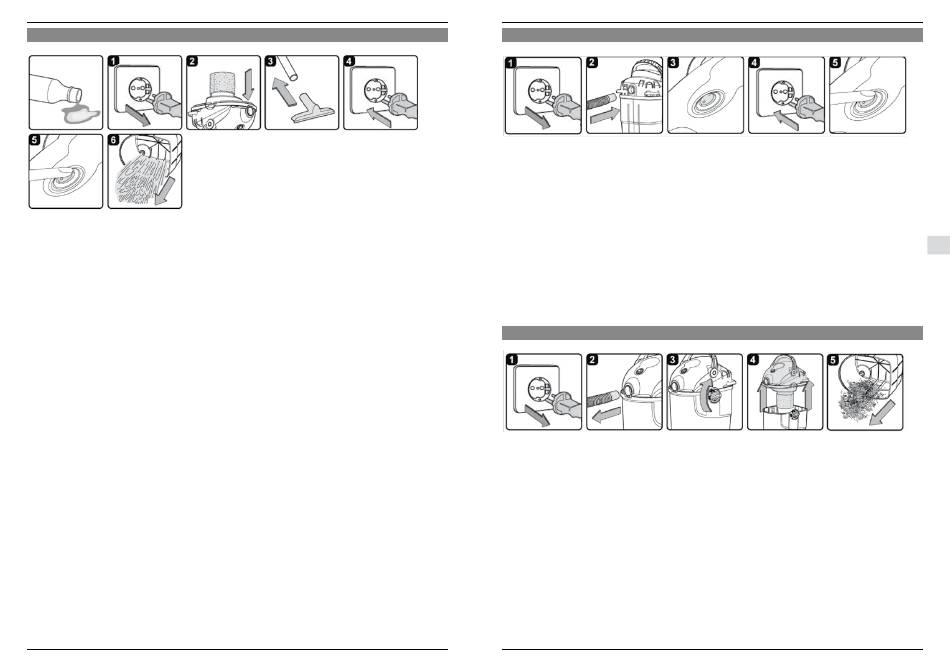 1
2
3
4
5
6

1
2
3
4
5

1
2
3
4
5