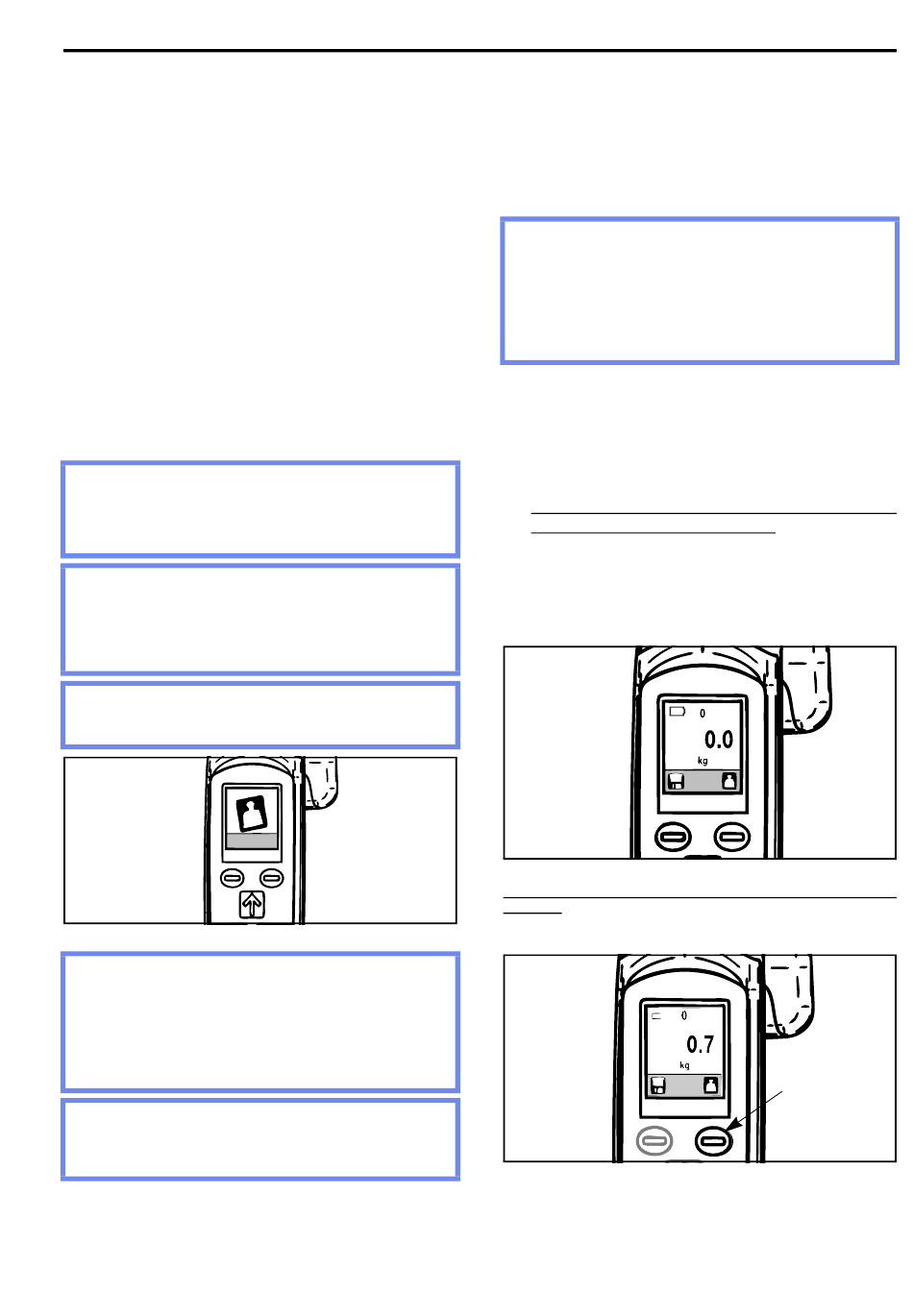 0
0.0
kg

0
0.7
kg