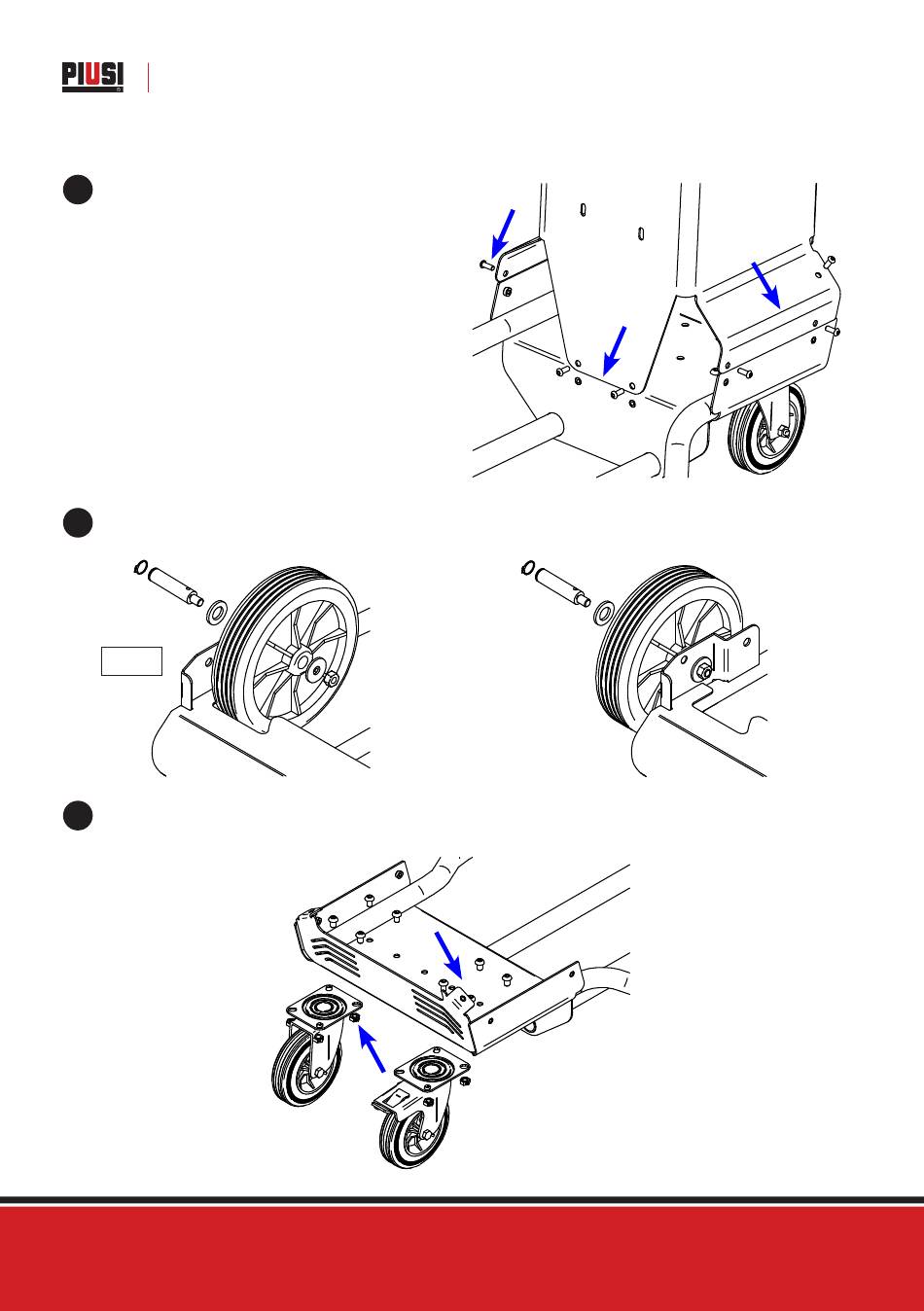 PIUSI