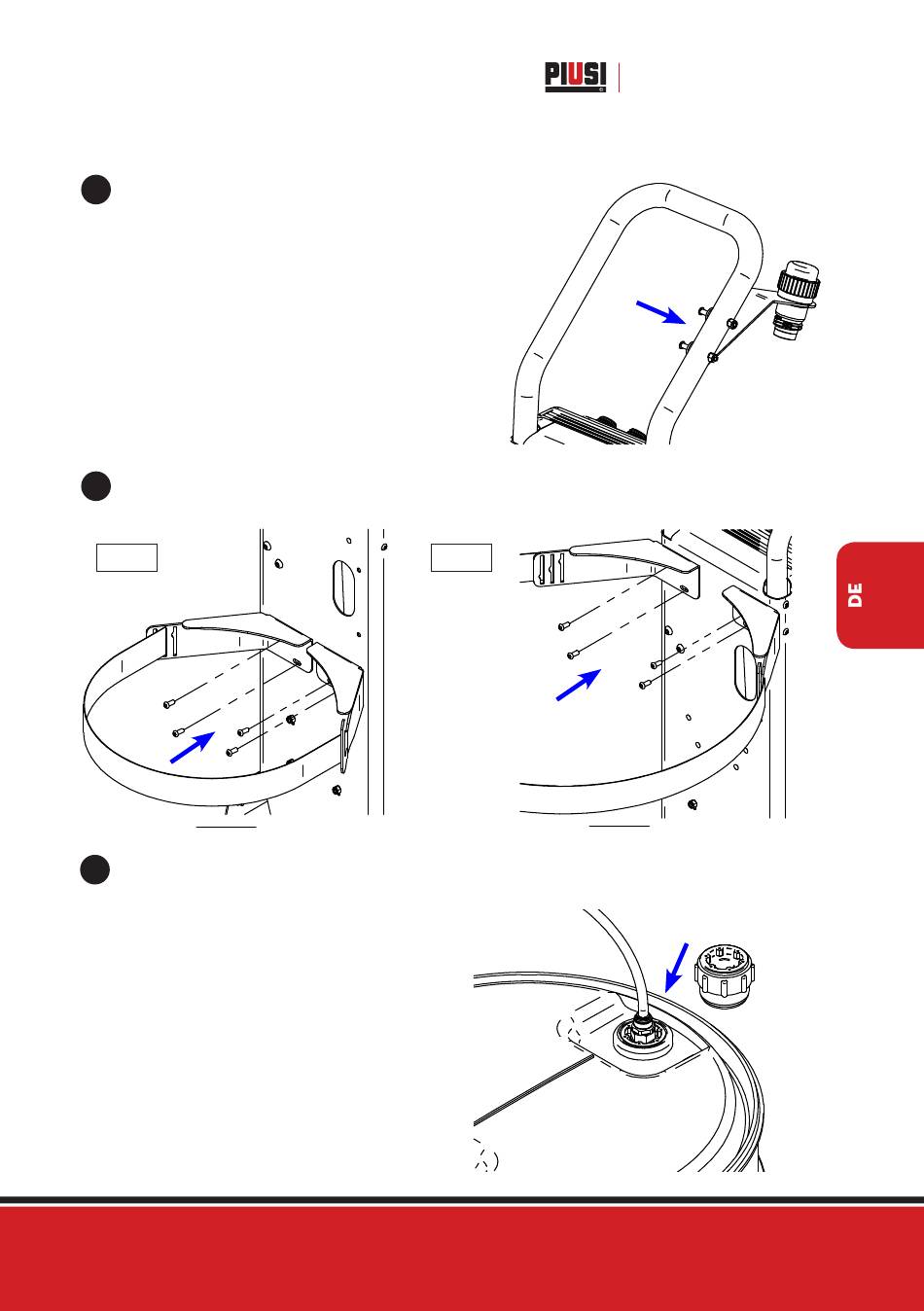 PIUSI

DE