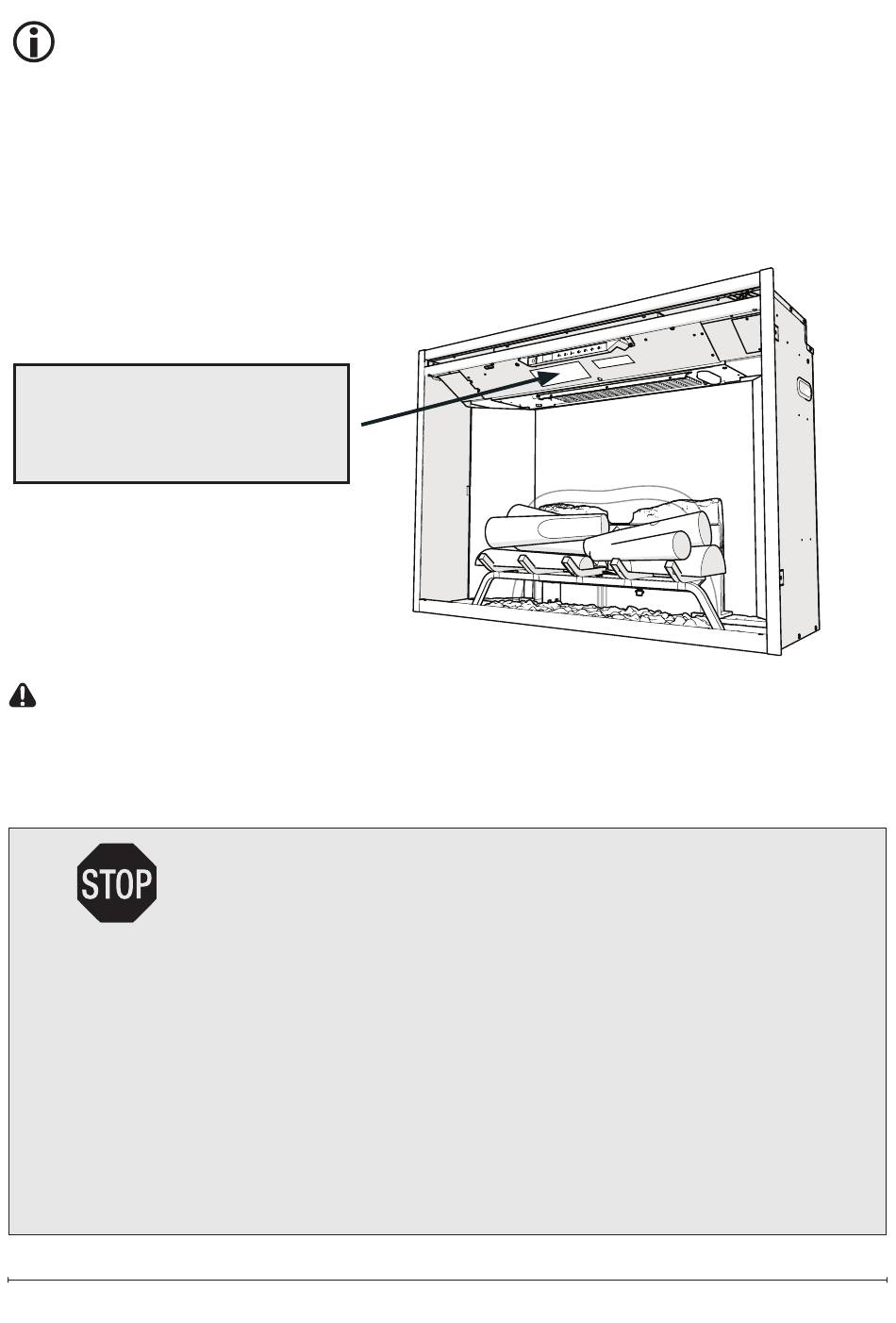 STOP