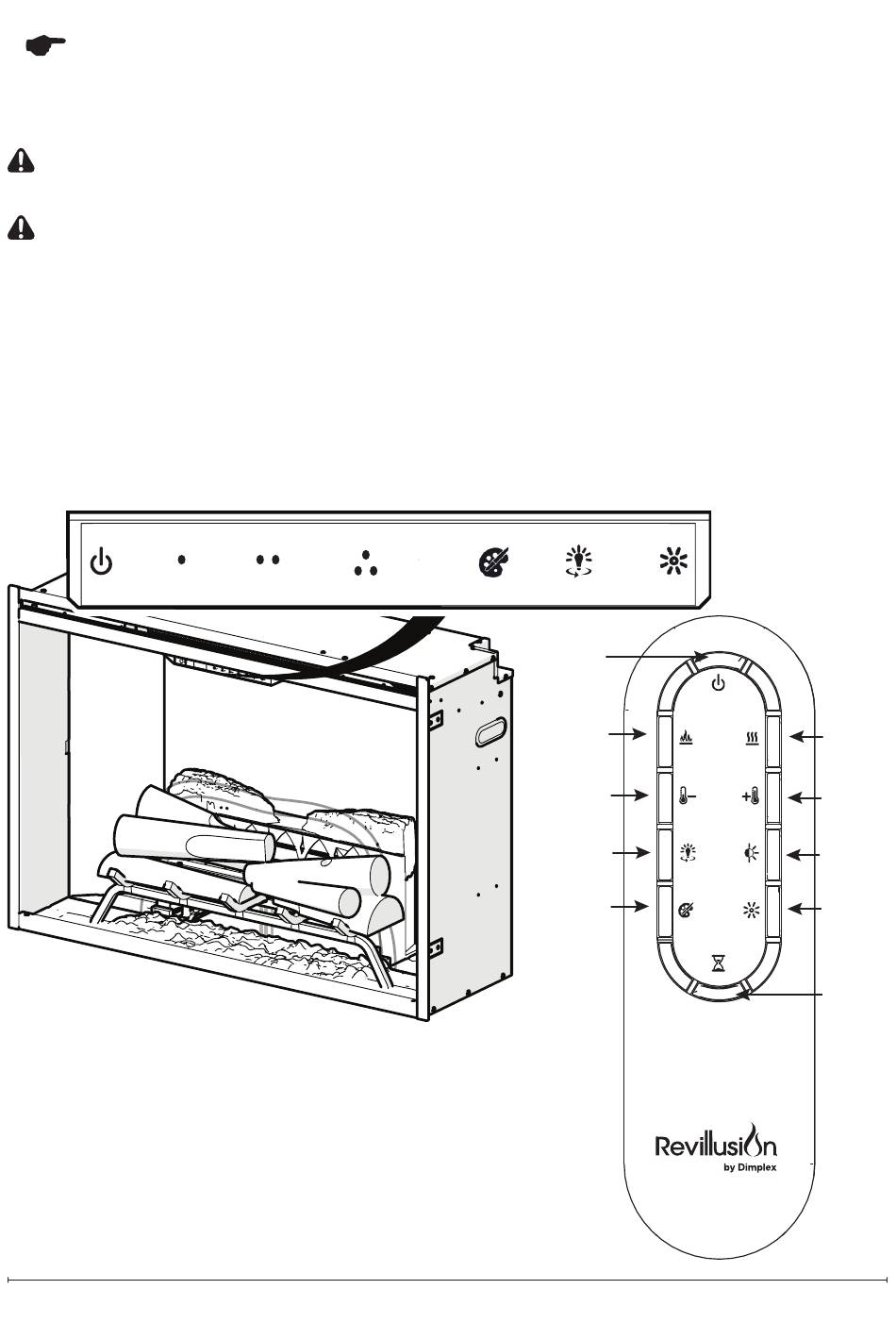 Revillusion
by Dimplex