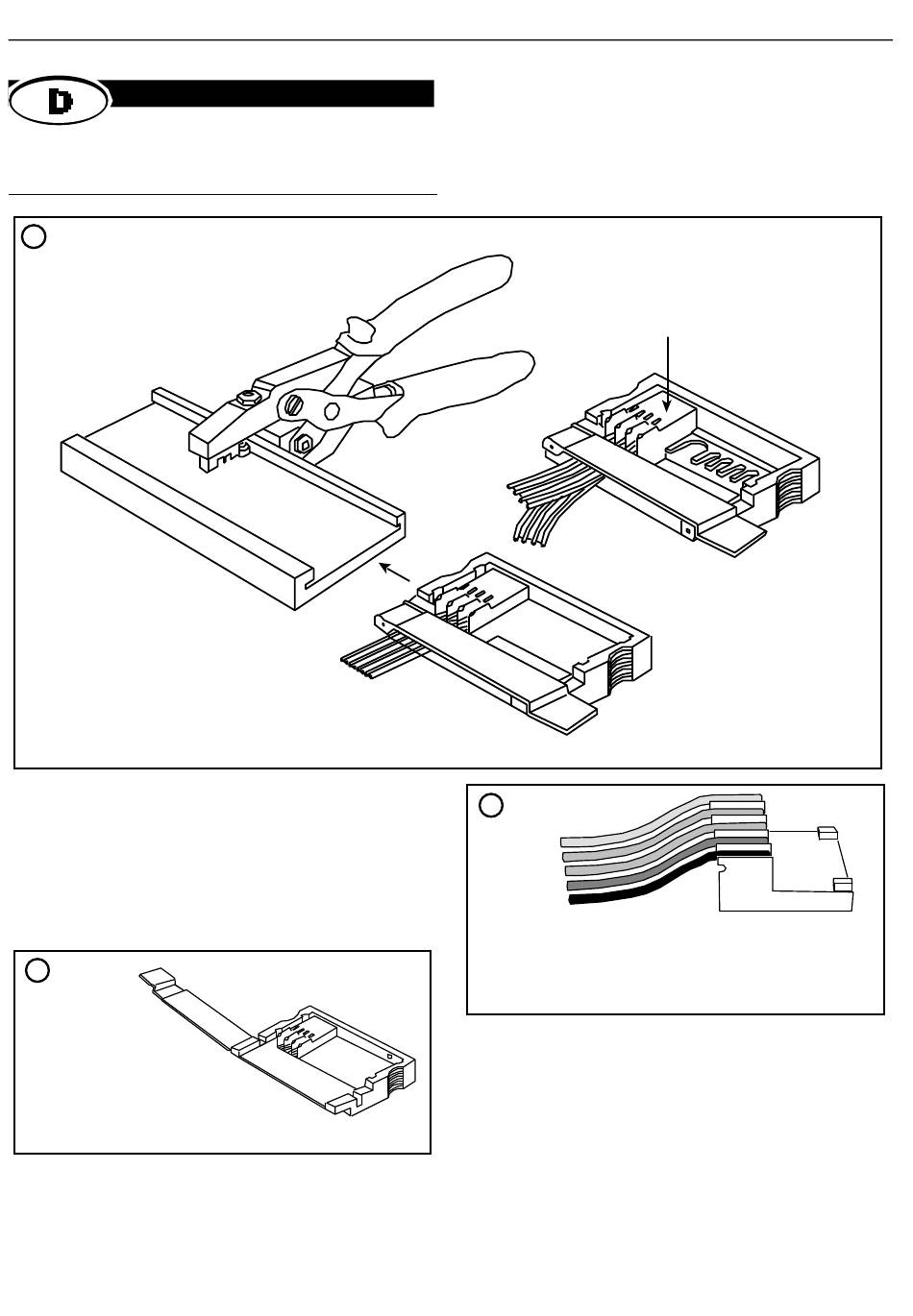 D