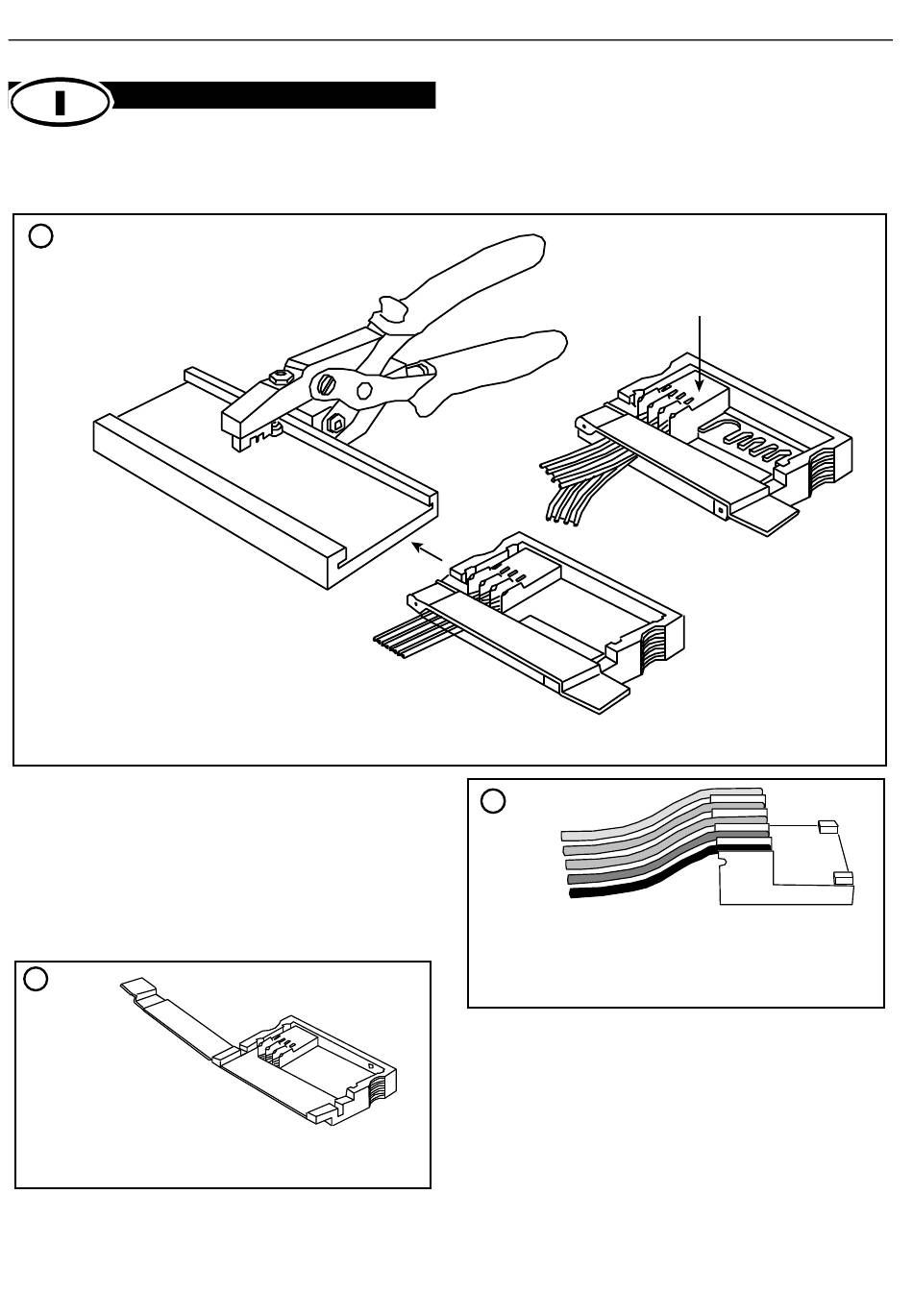 I