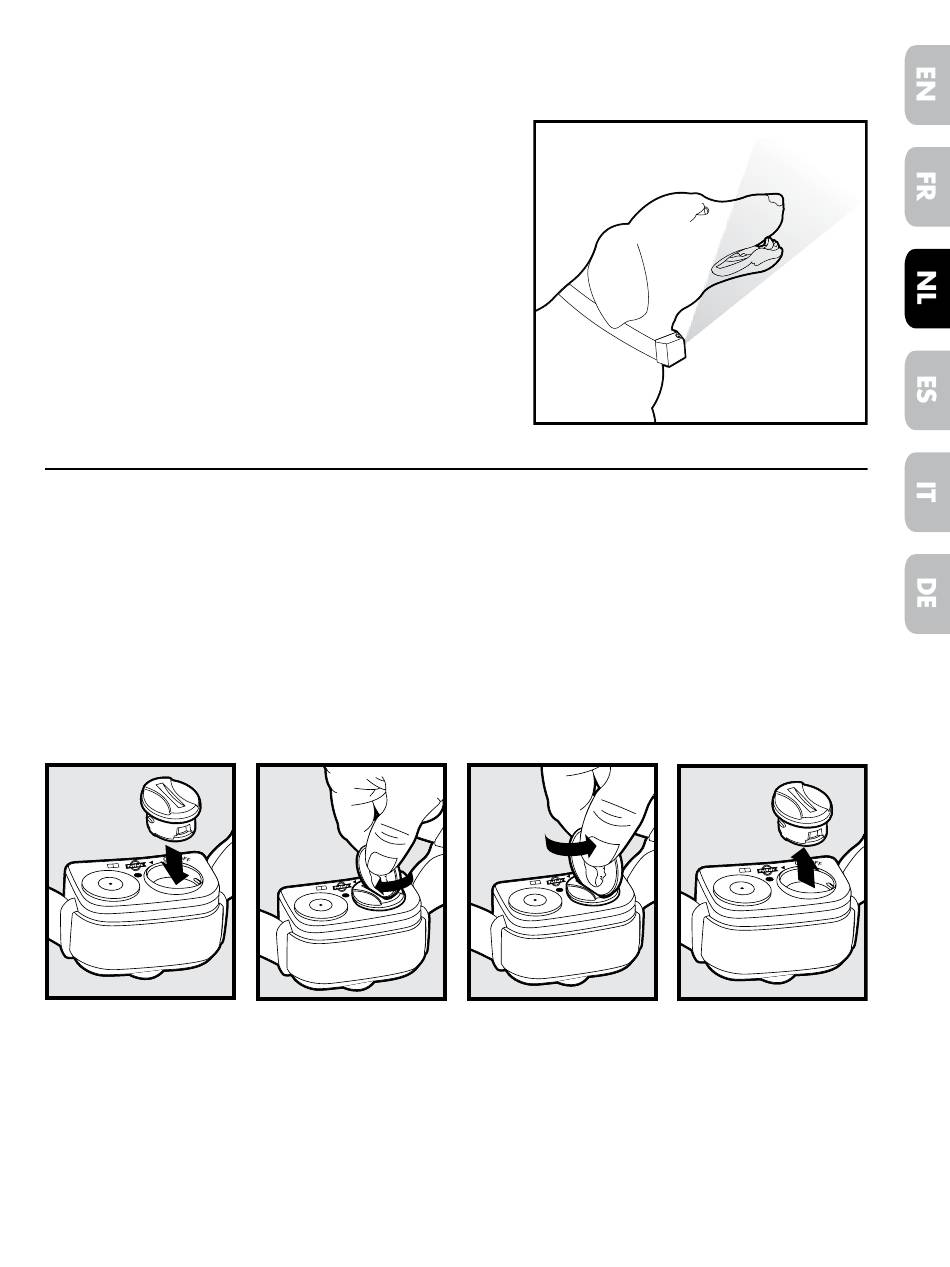 EN

FR

NL

ES

IT

DE