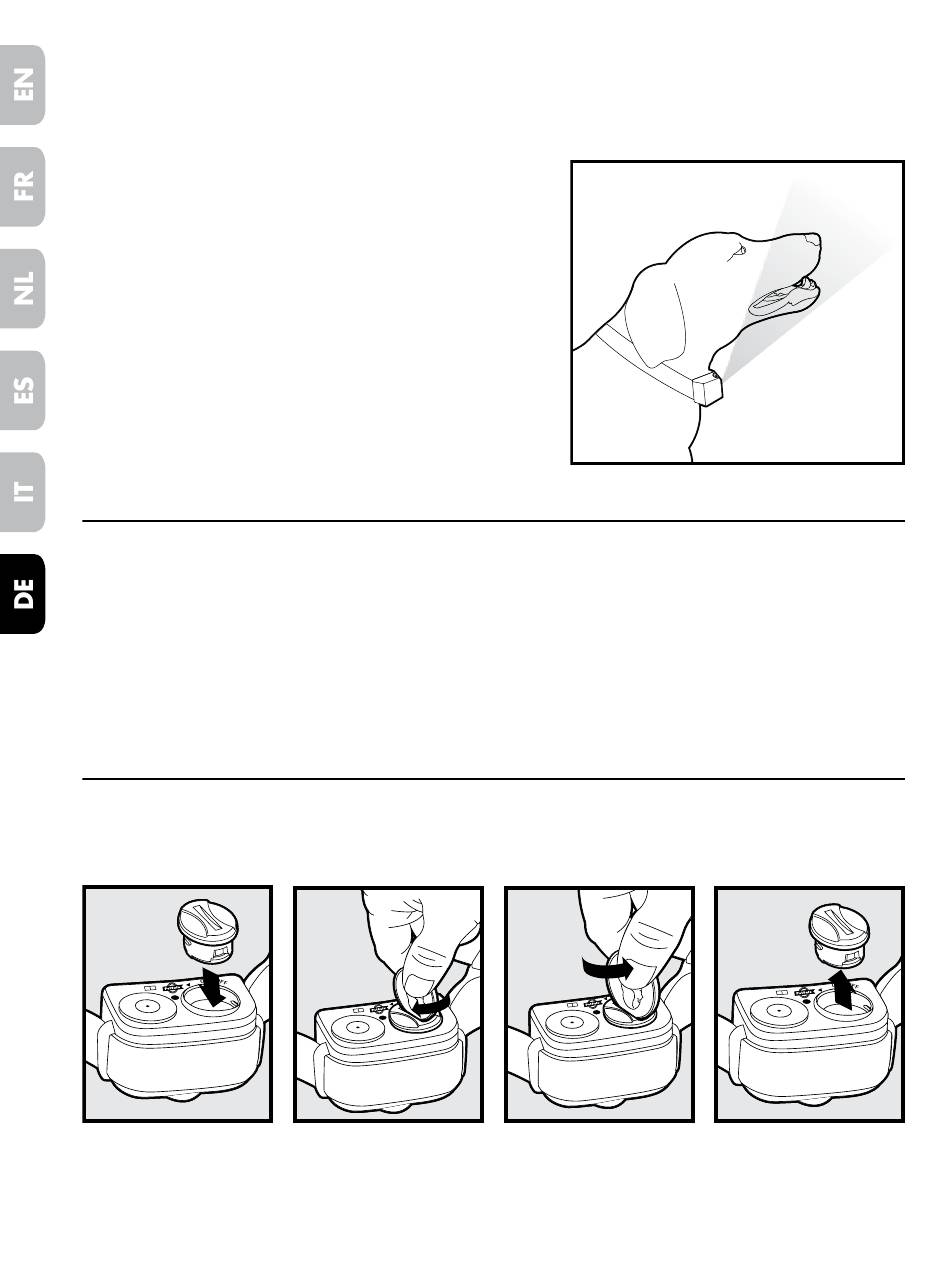 EN
FR
NL
ES
IT
DE