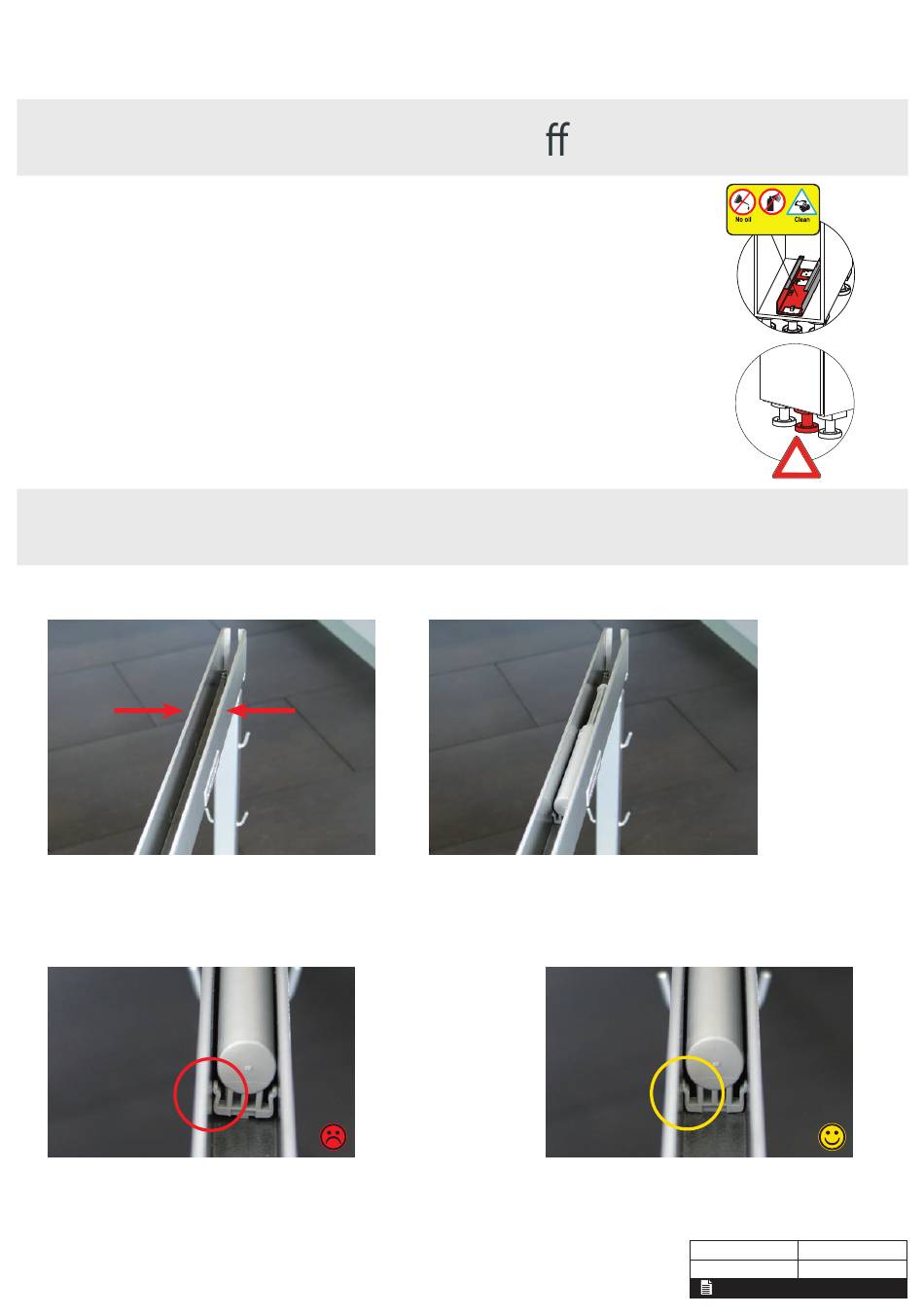 ff

No oil

Clean