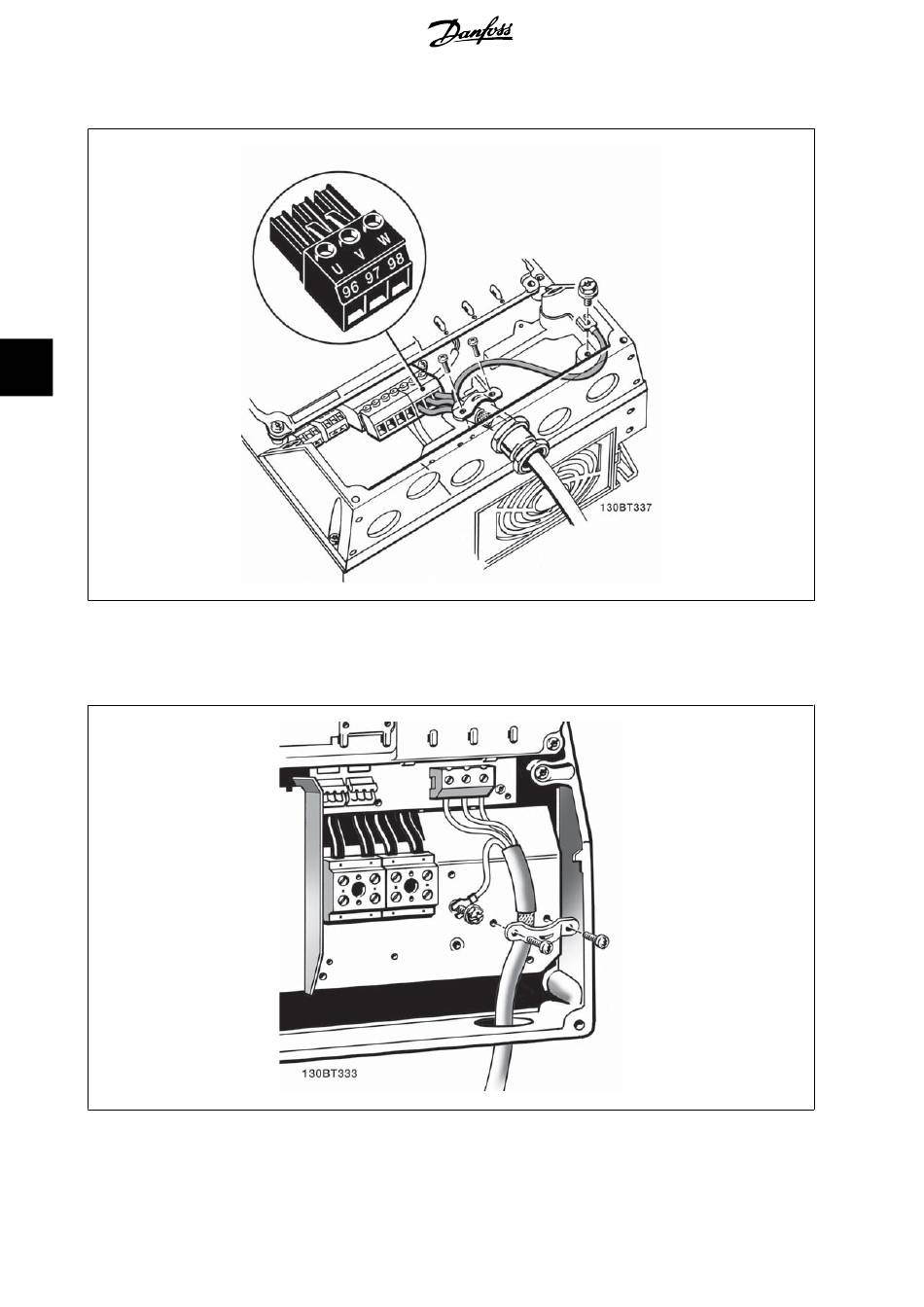 Danfoss

U V W
96 97 98

130BT337

130BT333