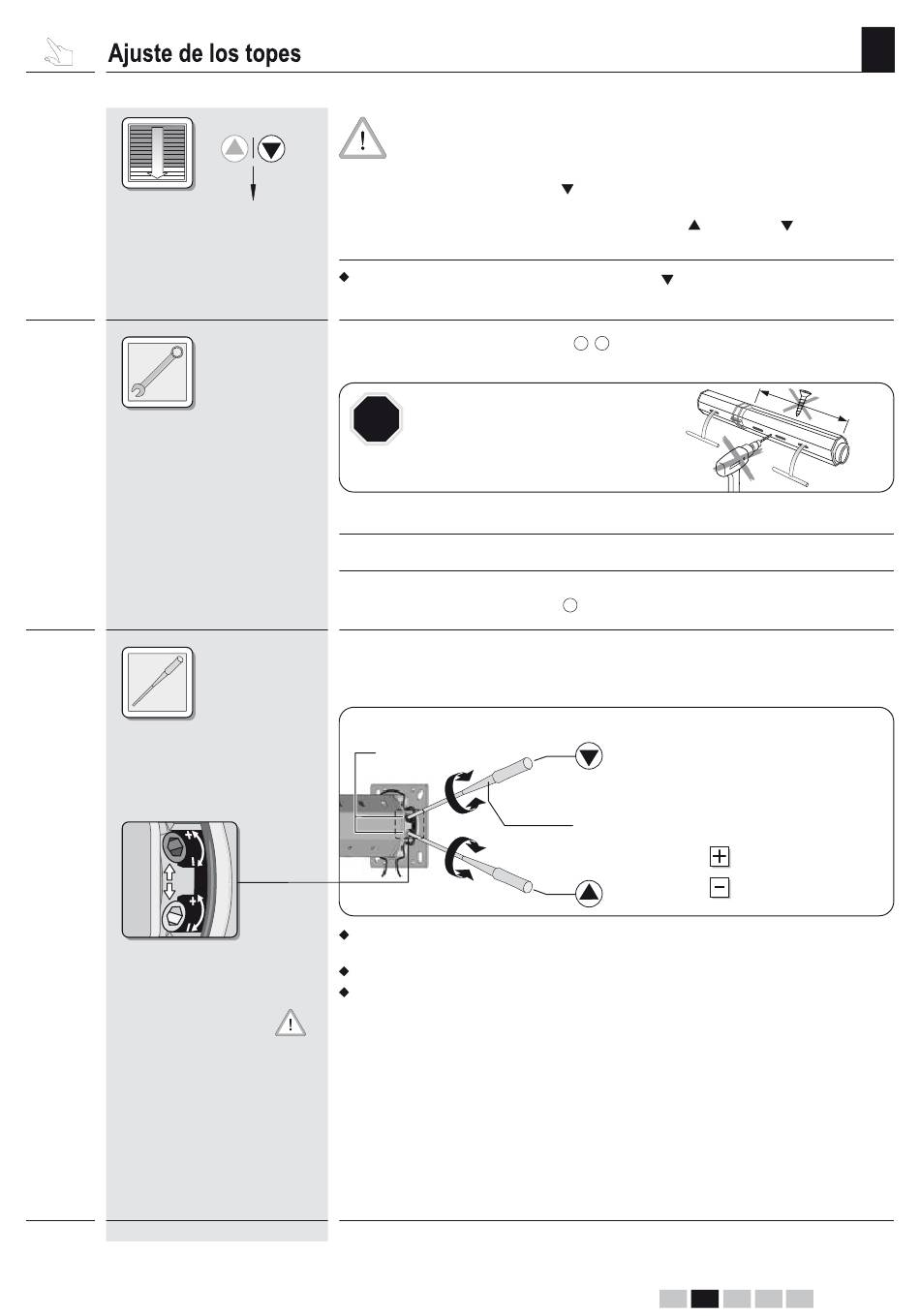 Ajuste de los topes