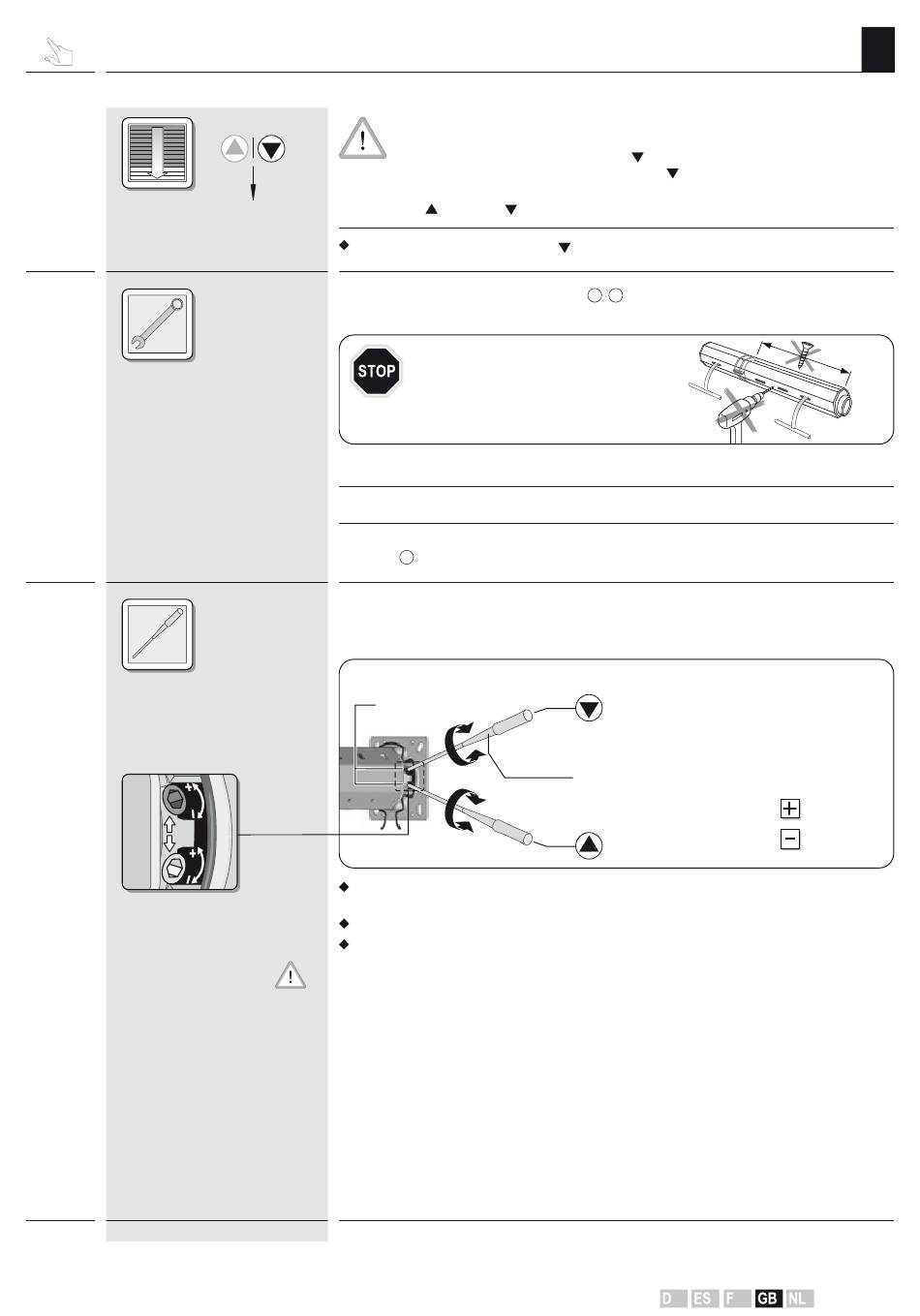 STOP

D ES F GB NL