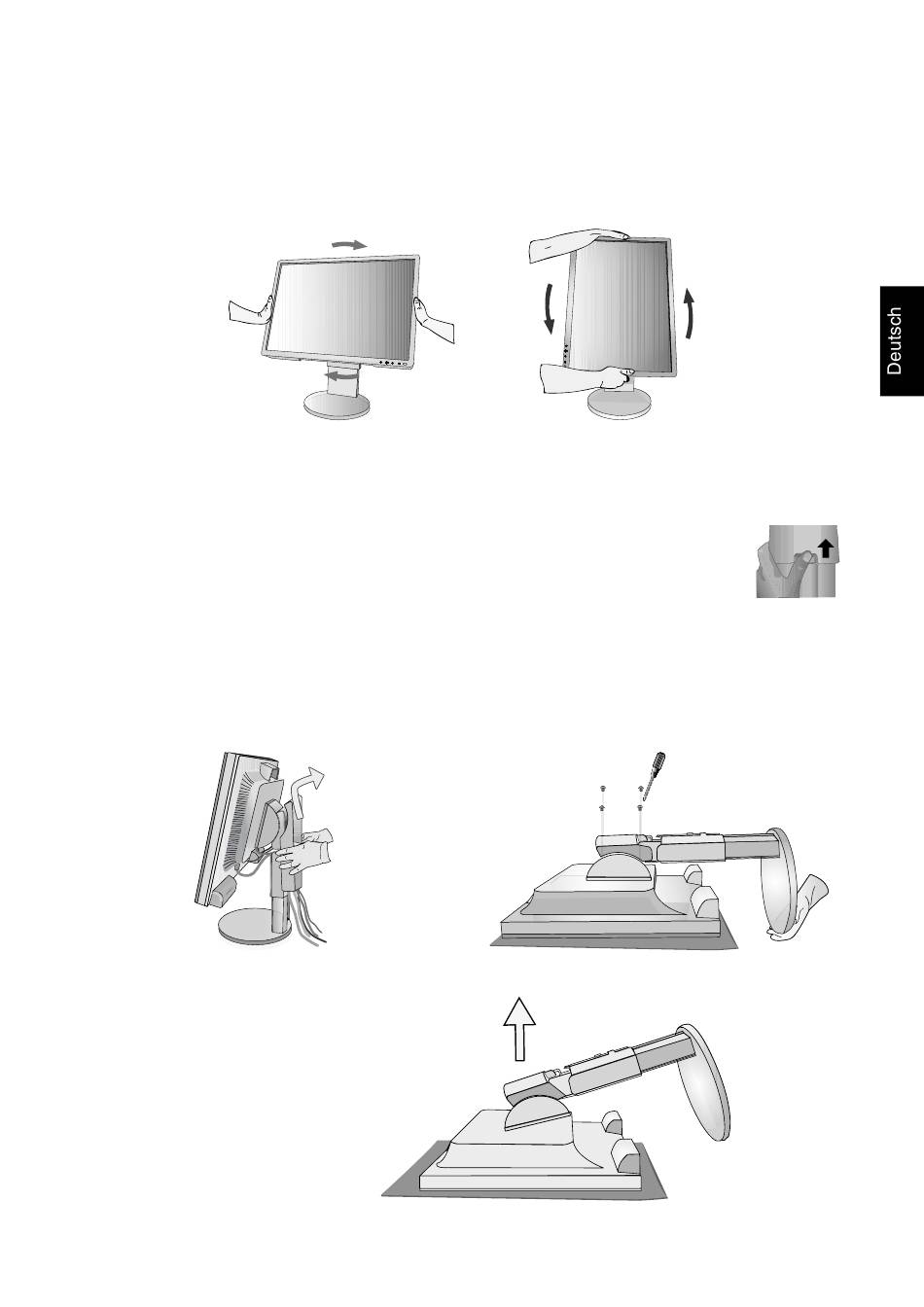 Deutsch