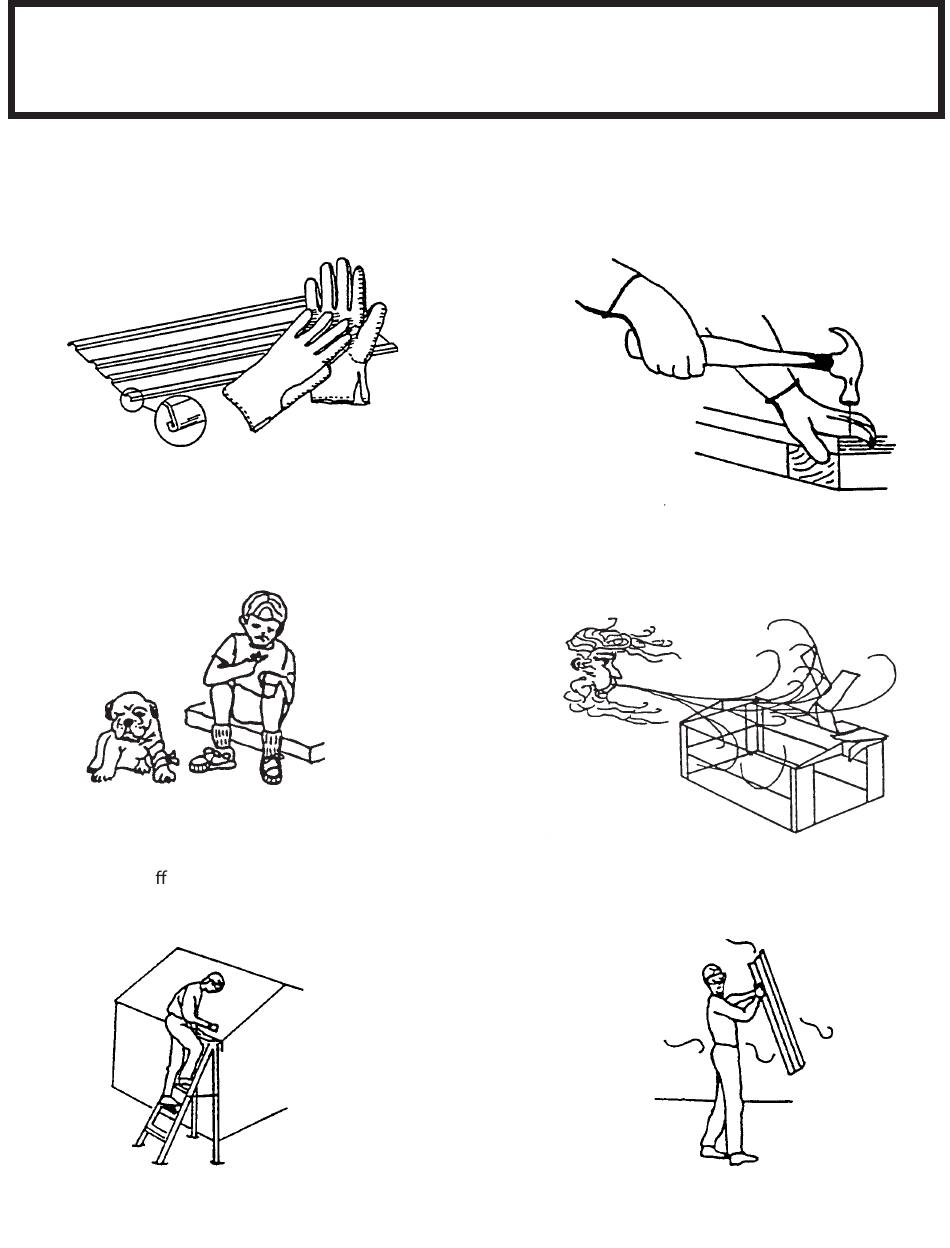 ﬀ