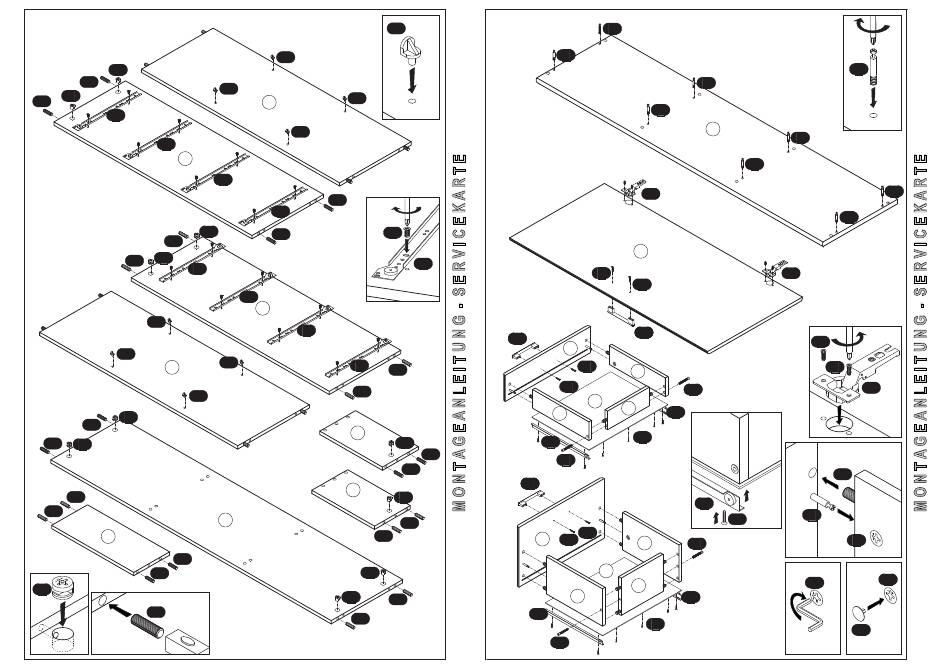 MONTAGEANLEITUNG - SERVICEKARTE

MONTAGEANLEITUNG - SERVICEKARTE