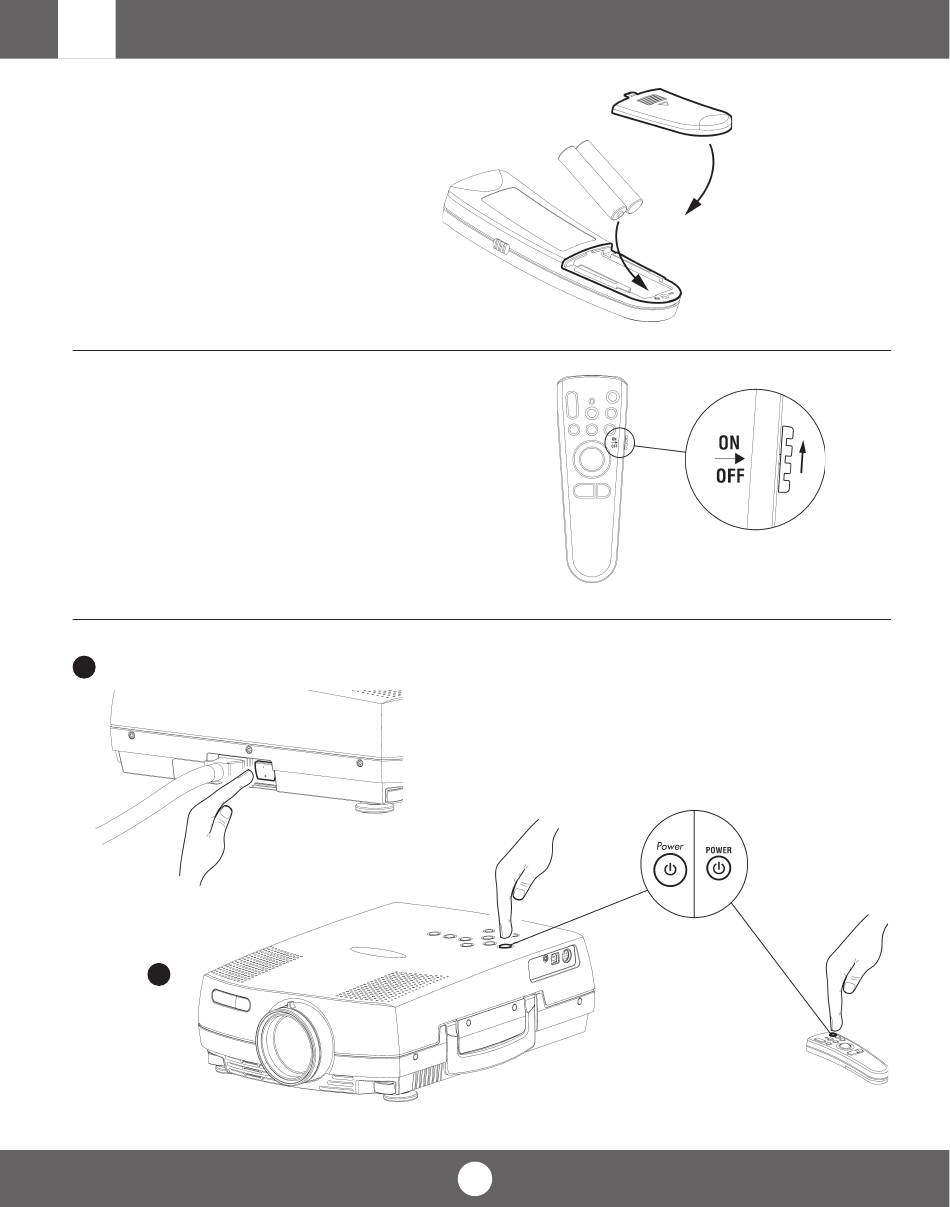 ON
OFF

Power
POWER