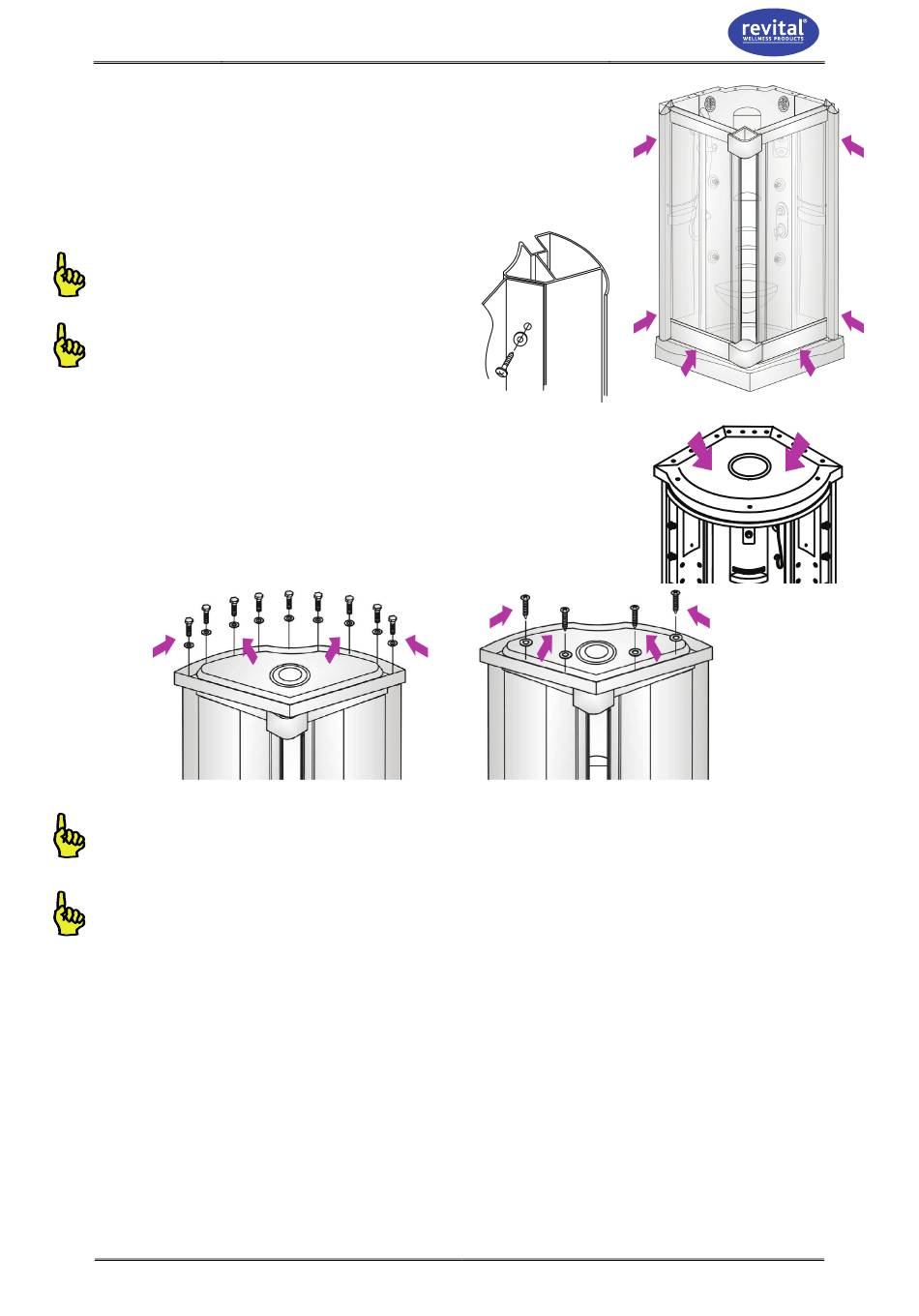 revital®
WELLNESS PRODUCTS