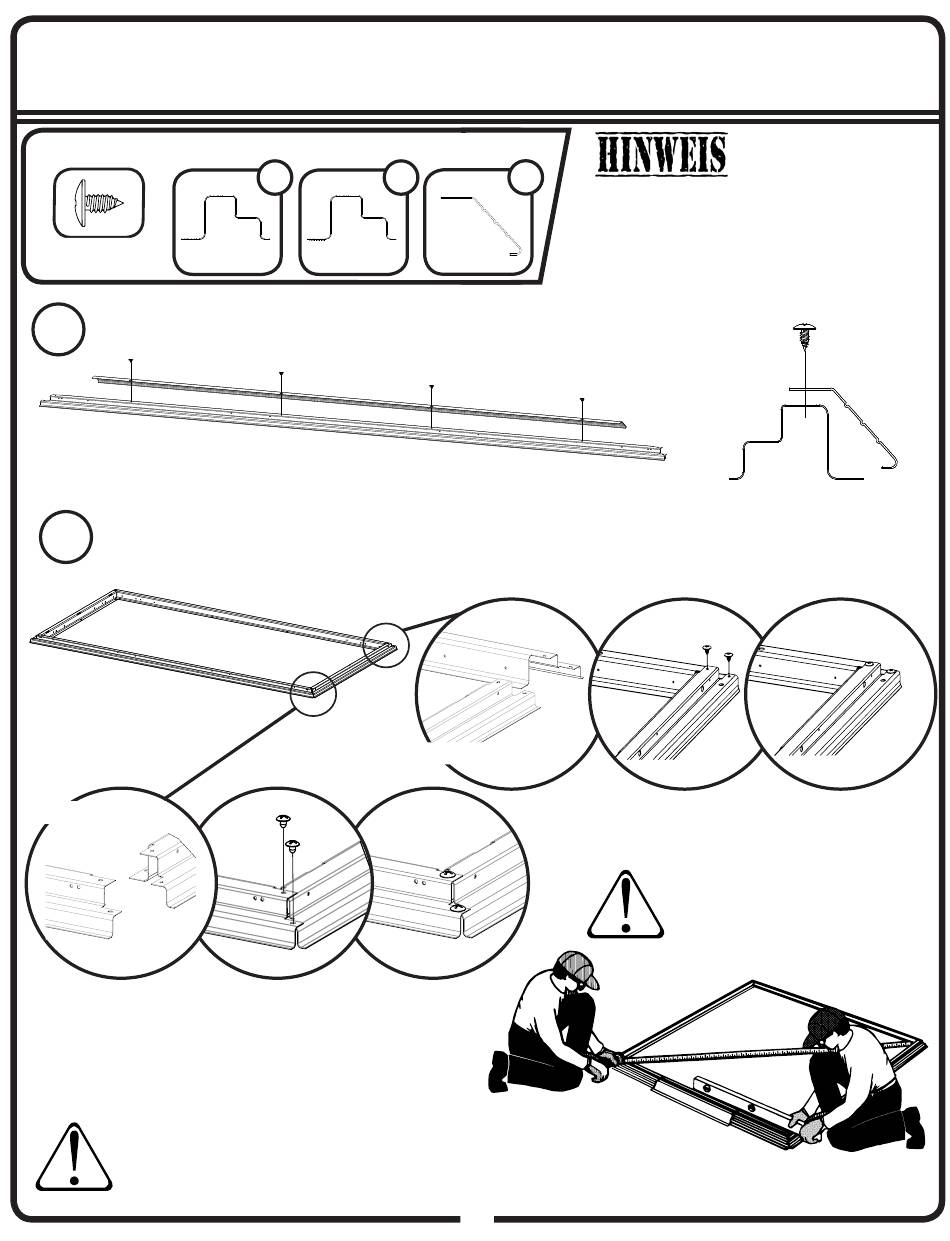 HINWEIS