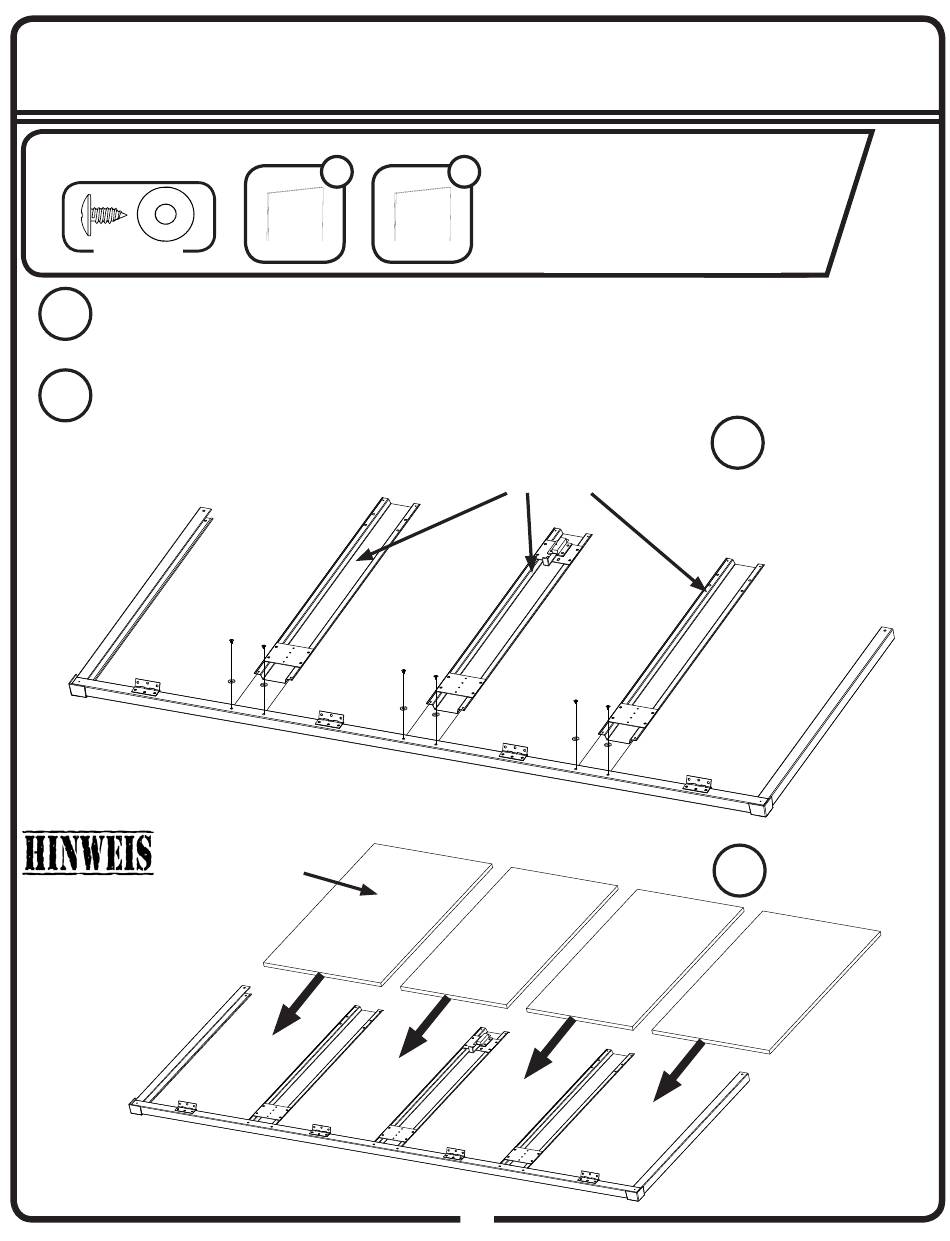 HINWEIS