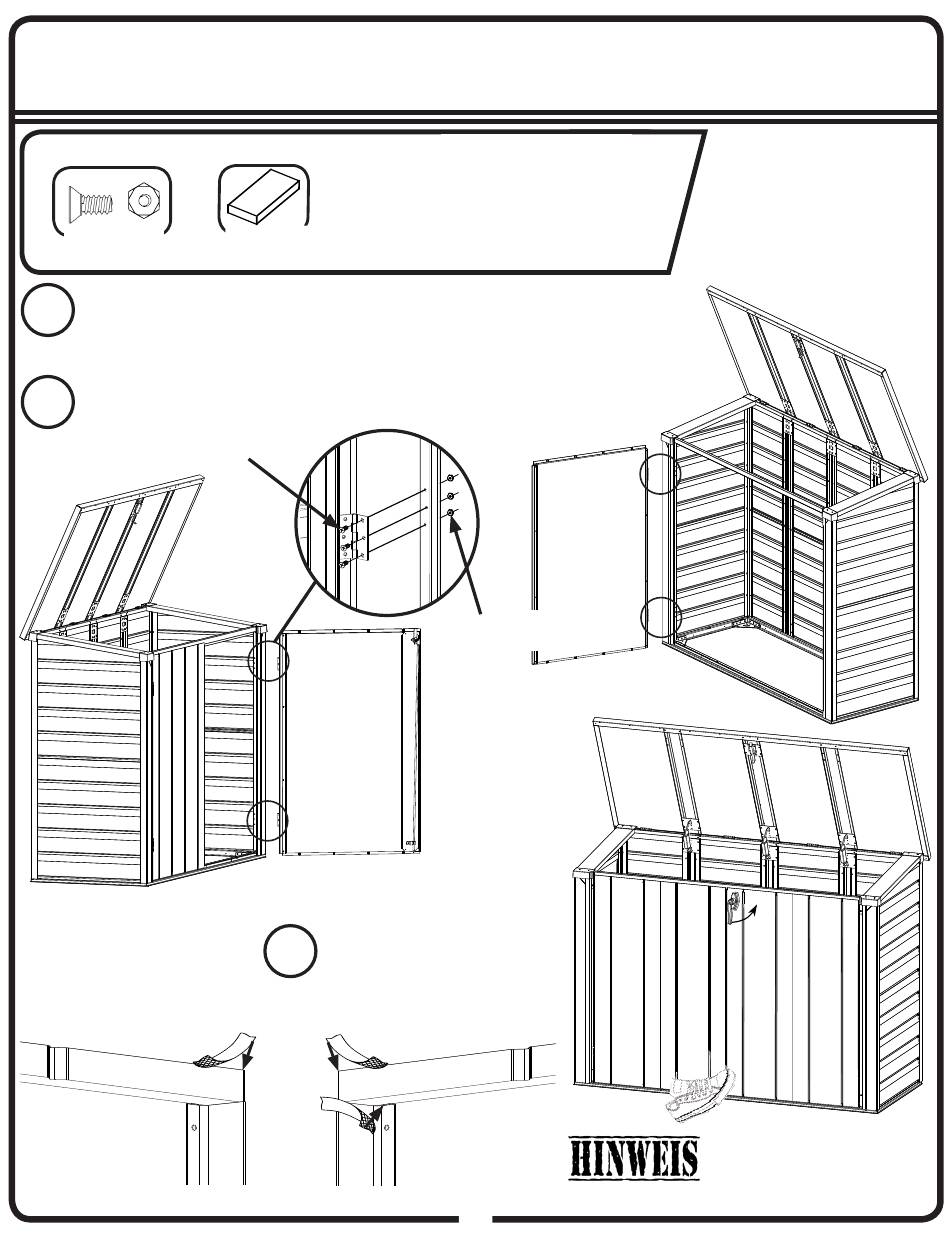 HINWEIS