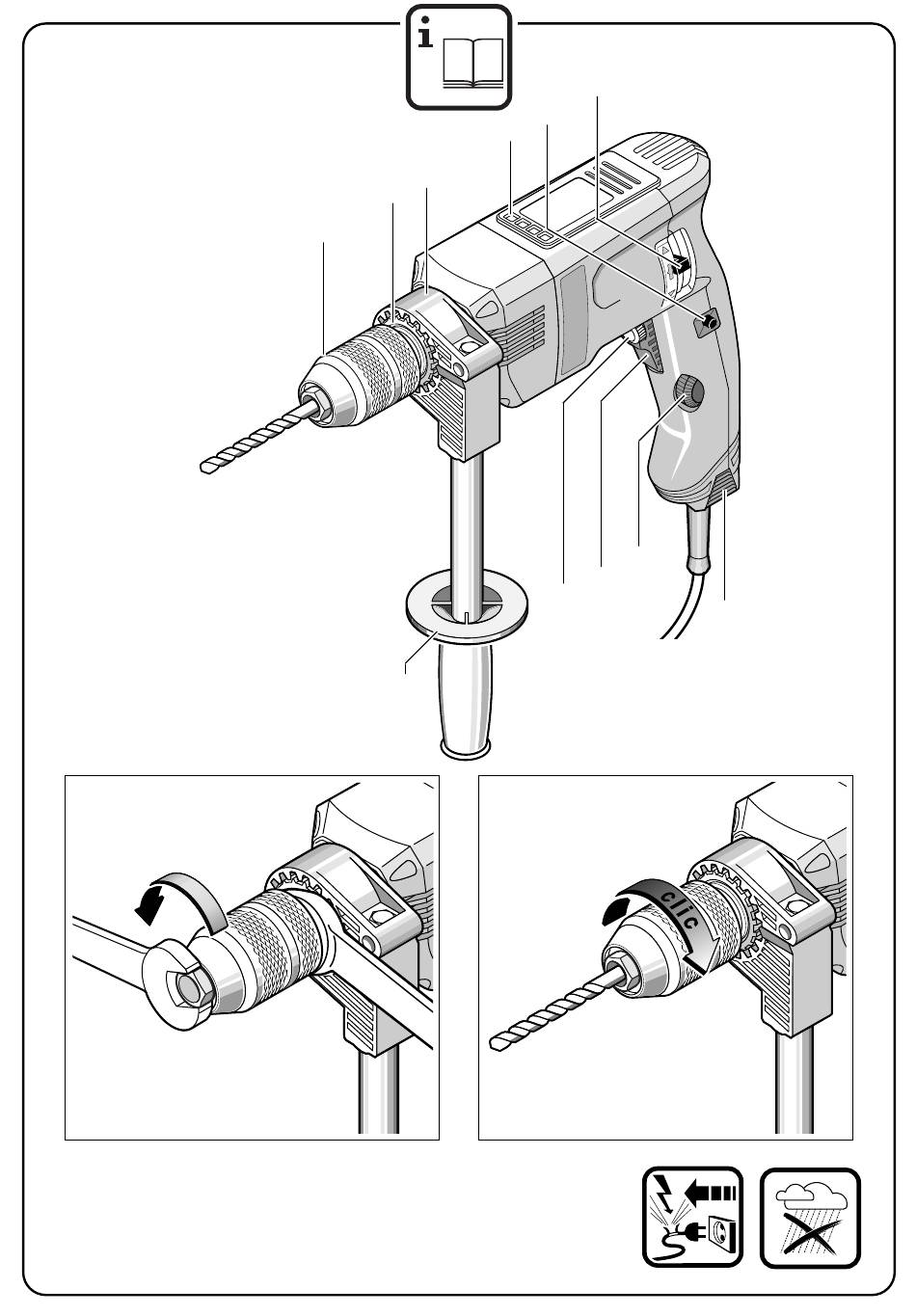 i

clic