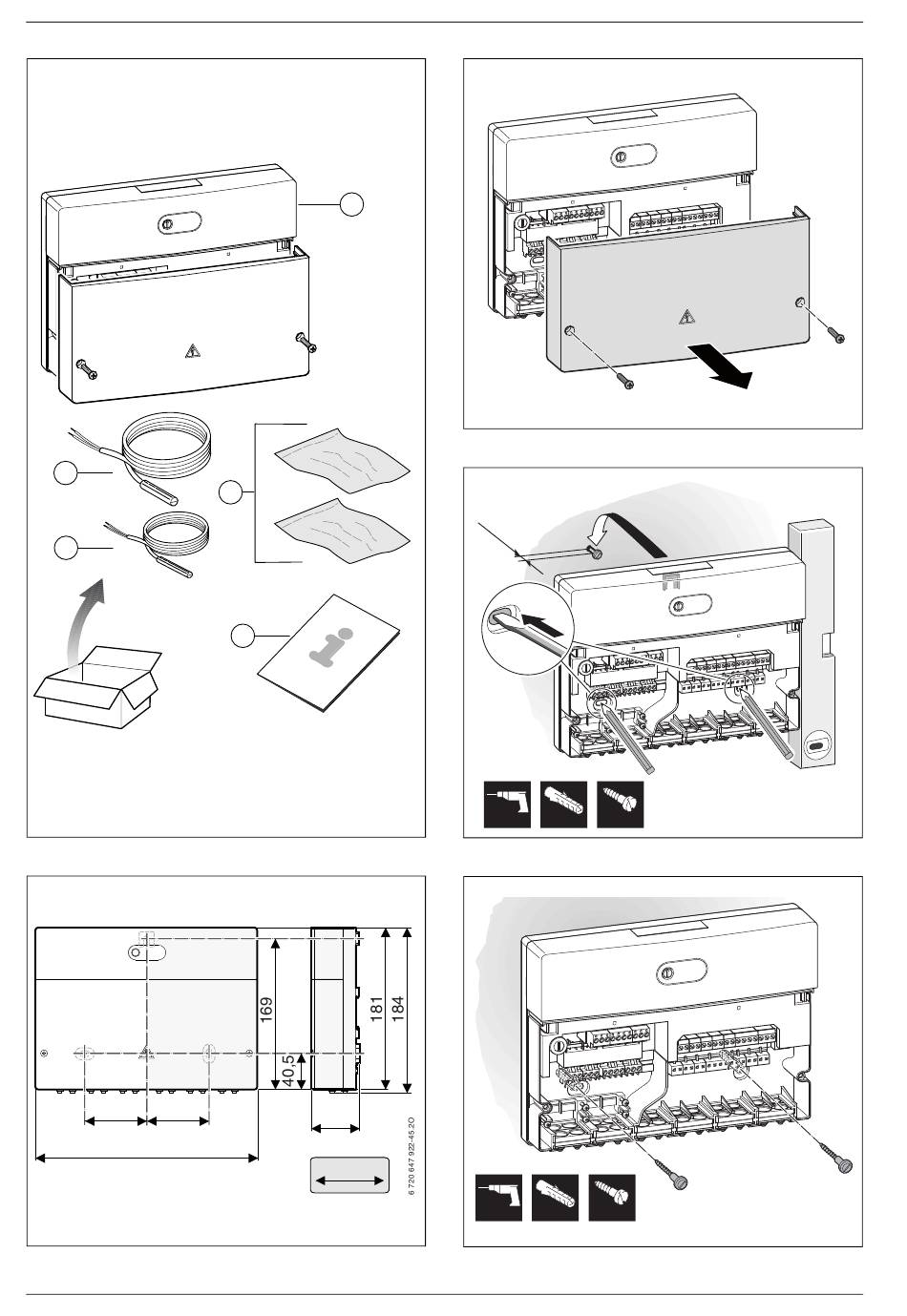 169
40,5
181
184
6 720 647 922-45.2O