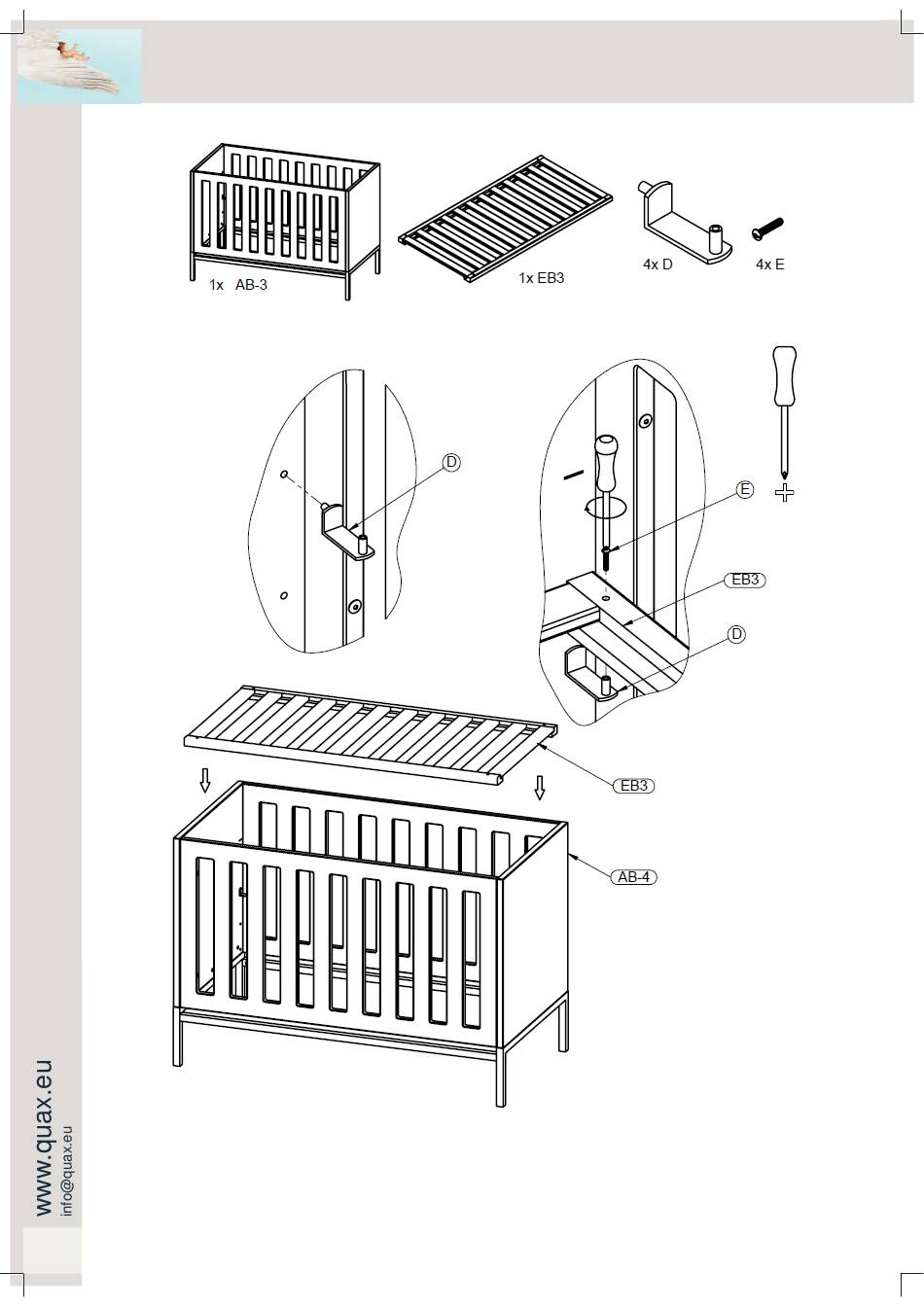 1x AB-3

1x EB3

4x D

4x E

D

E

EB3

D

EB3

AB-4

www.quax.eu
info@quax.eu