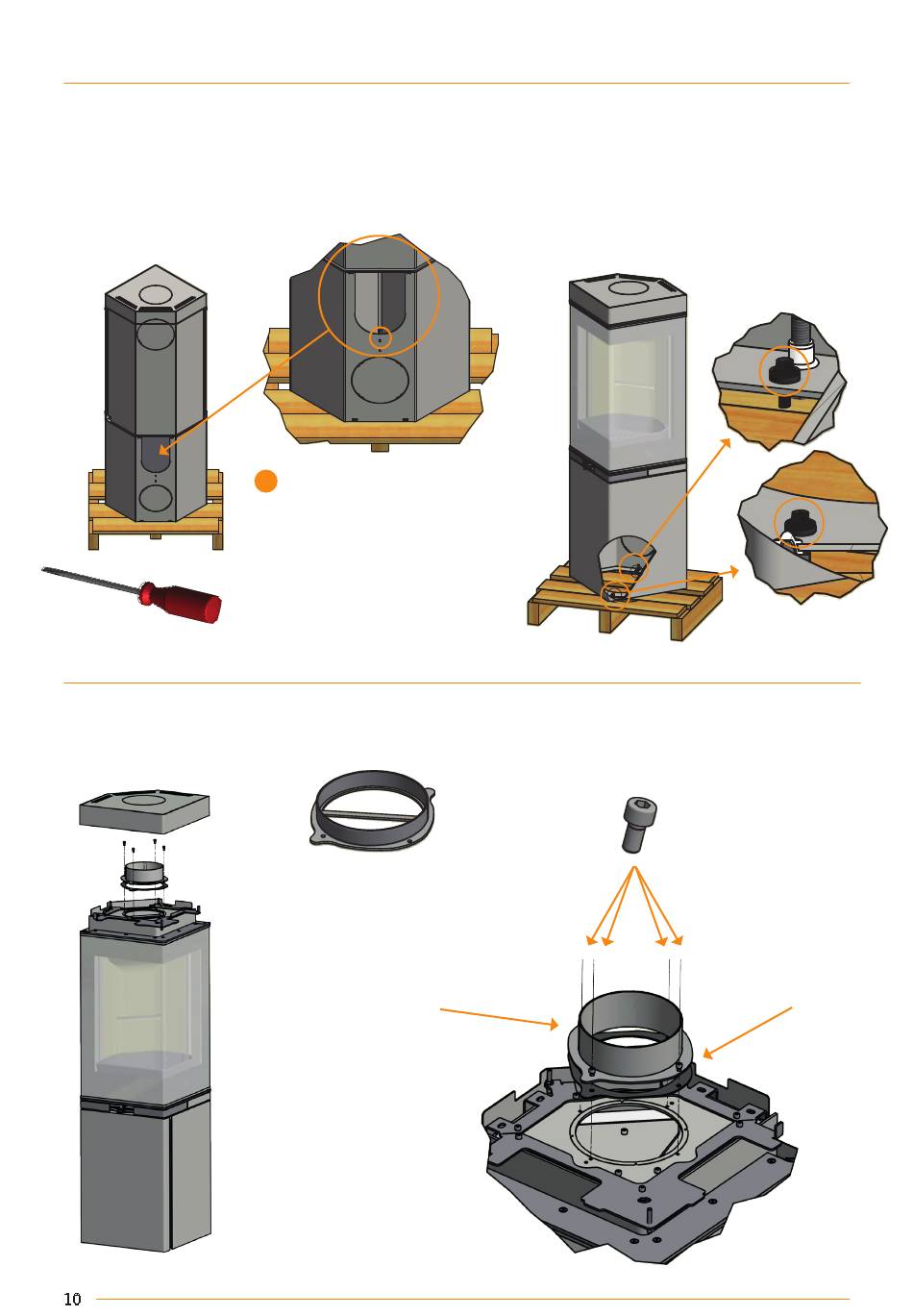 10