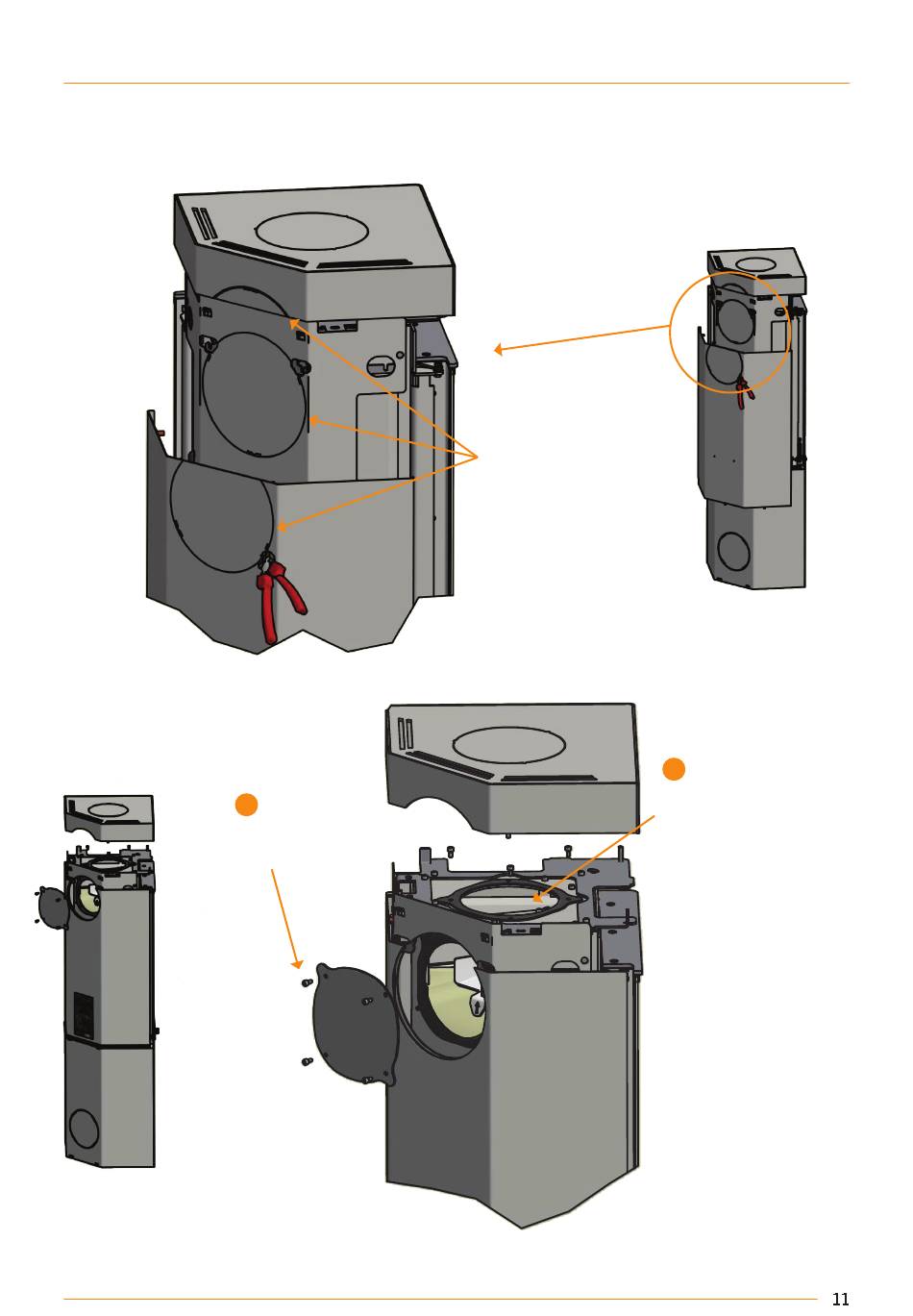 11