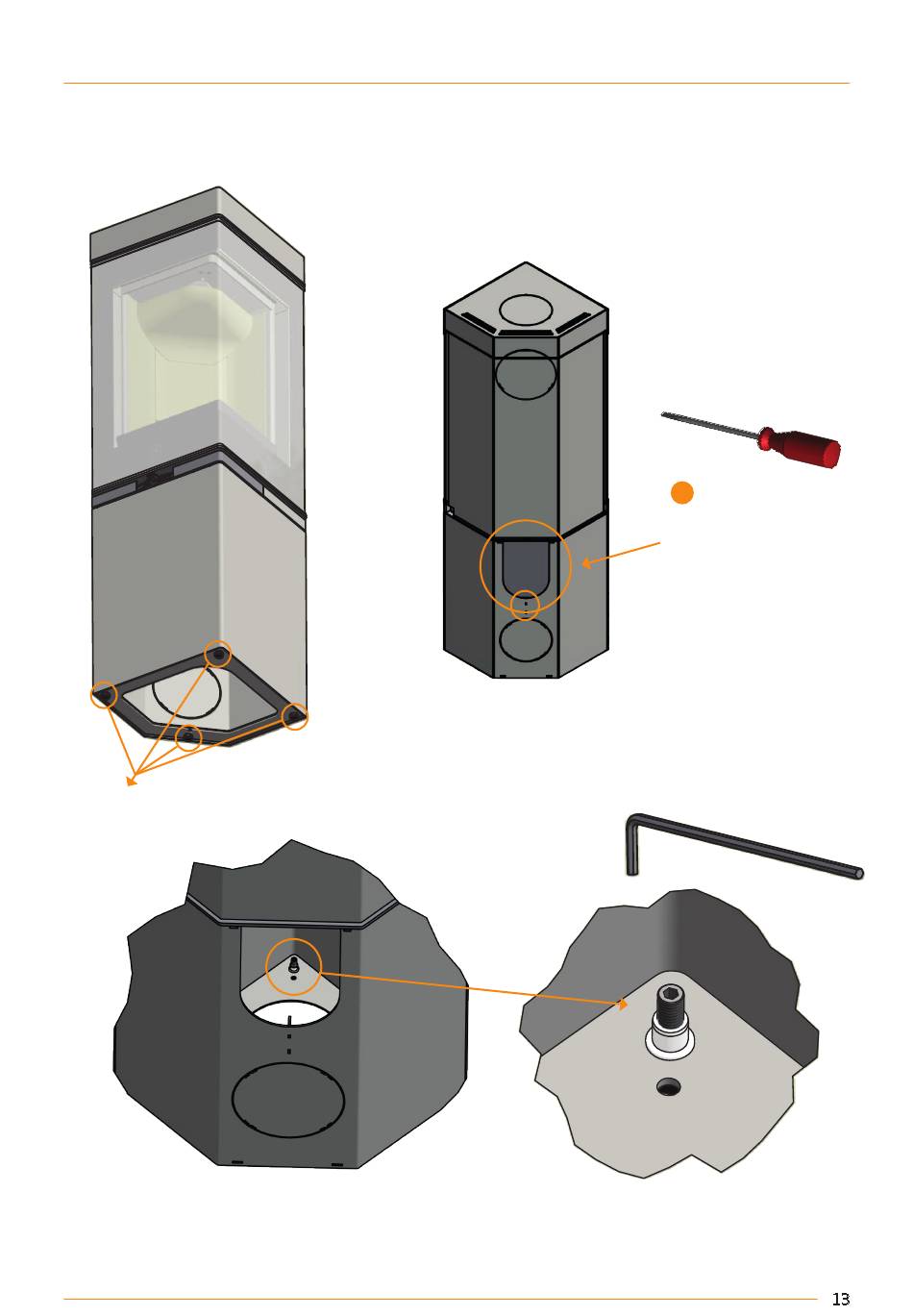 13