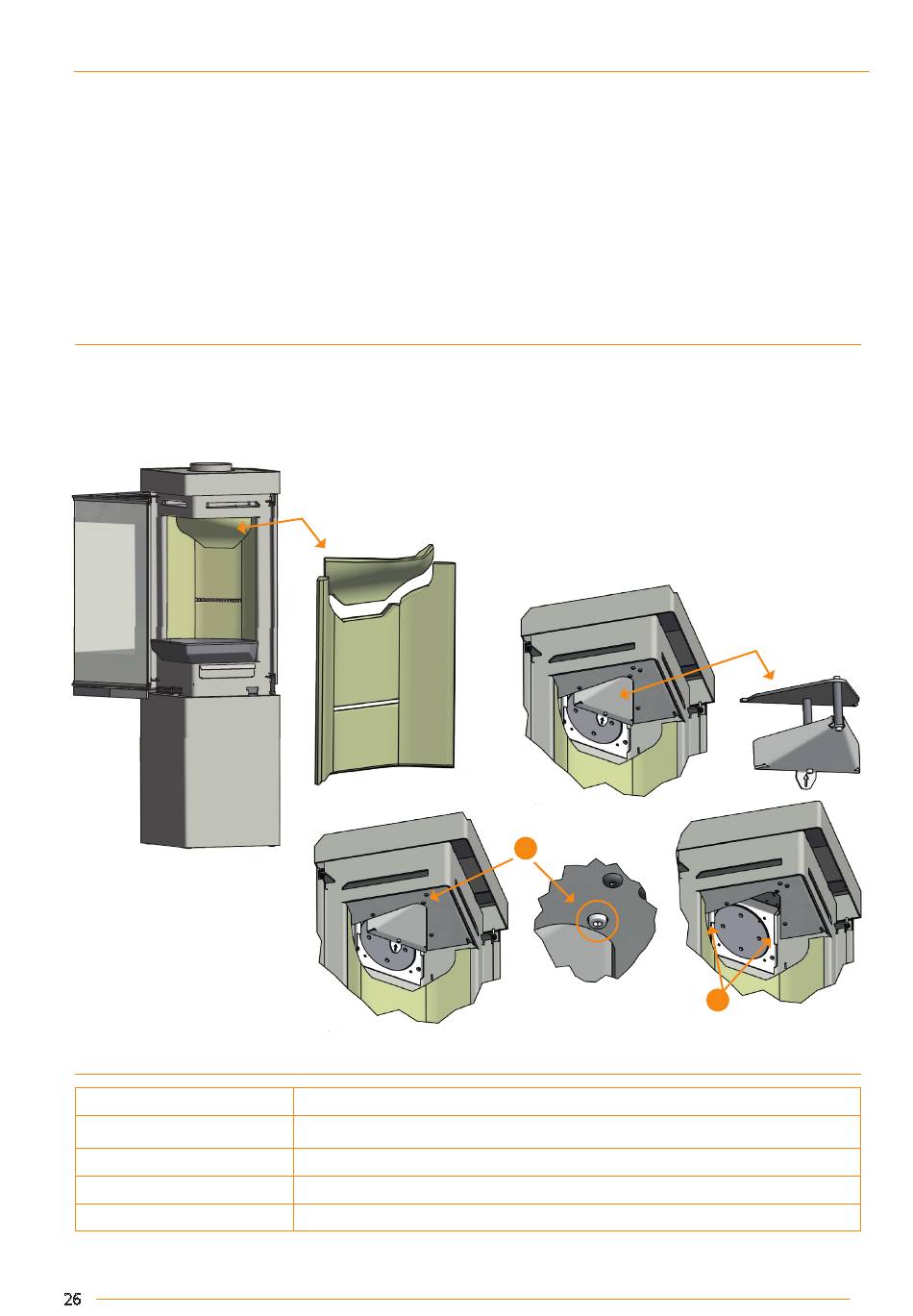 26