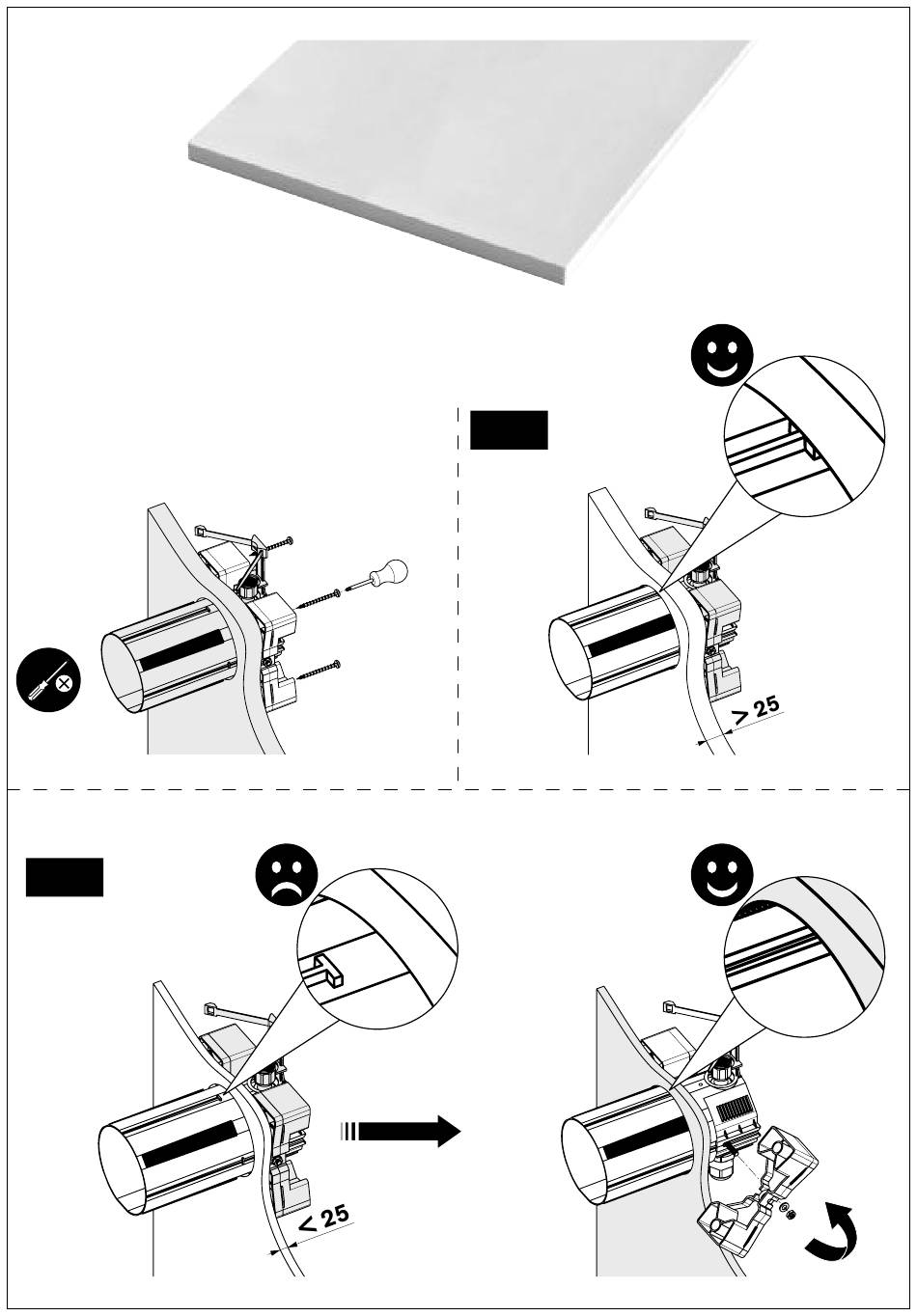 > 25

< 25