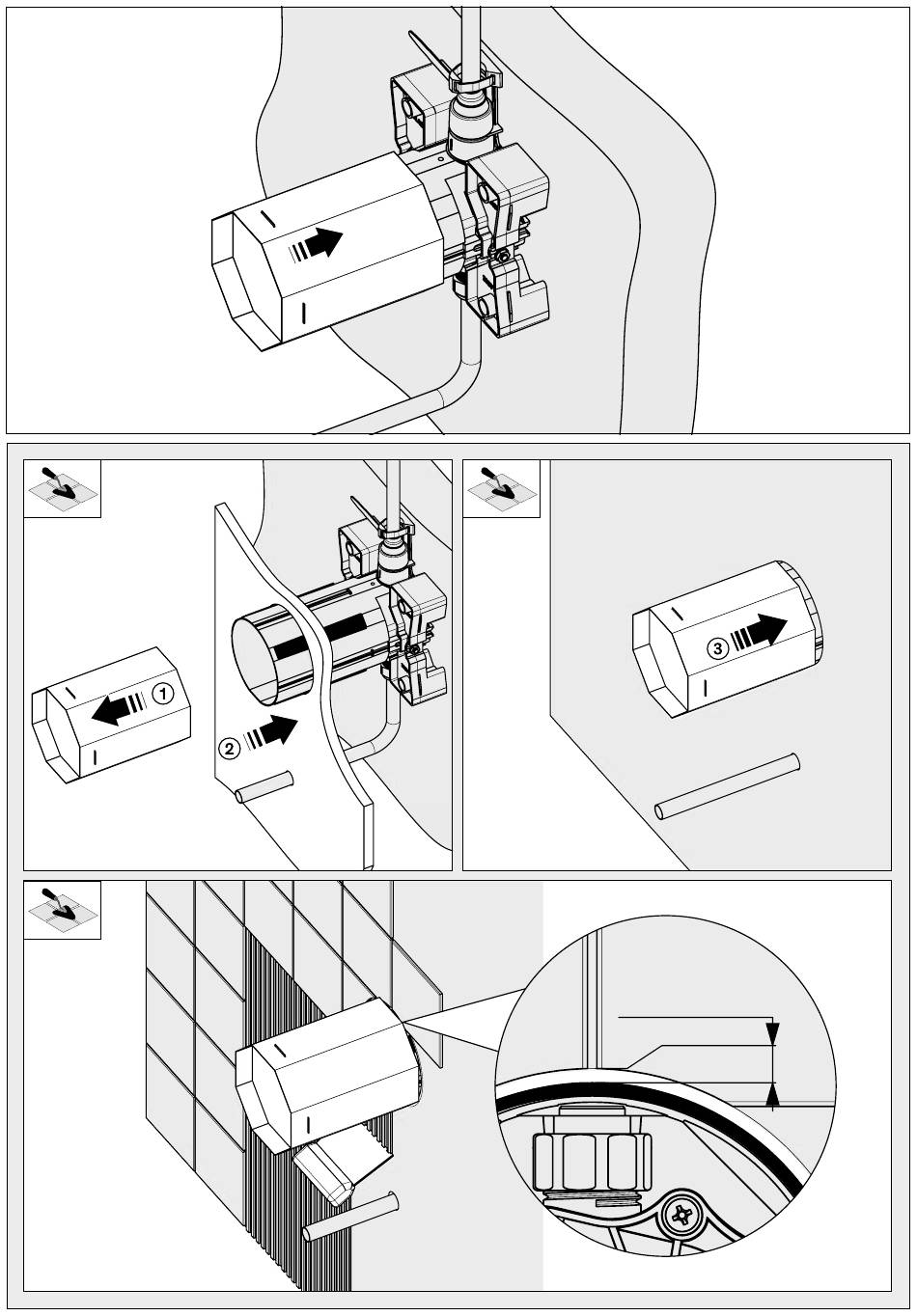 1

2

3