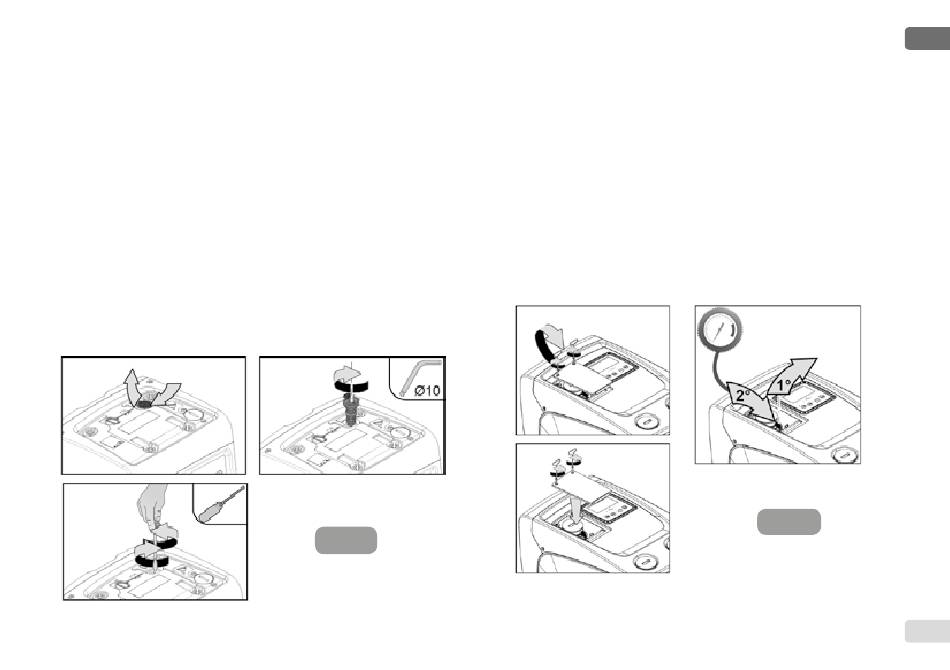 Ø10

2°

1°